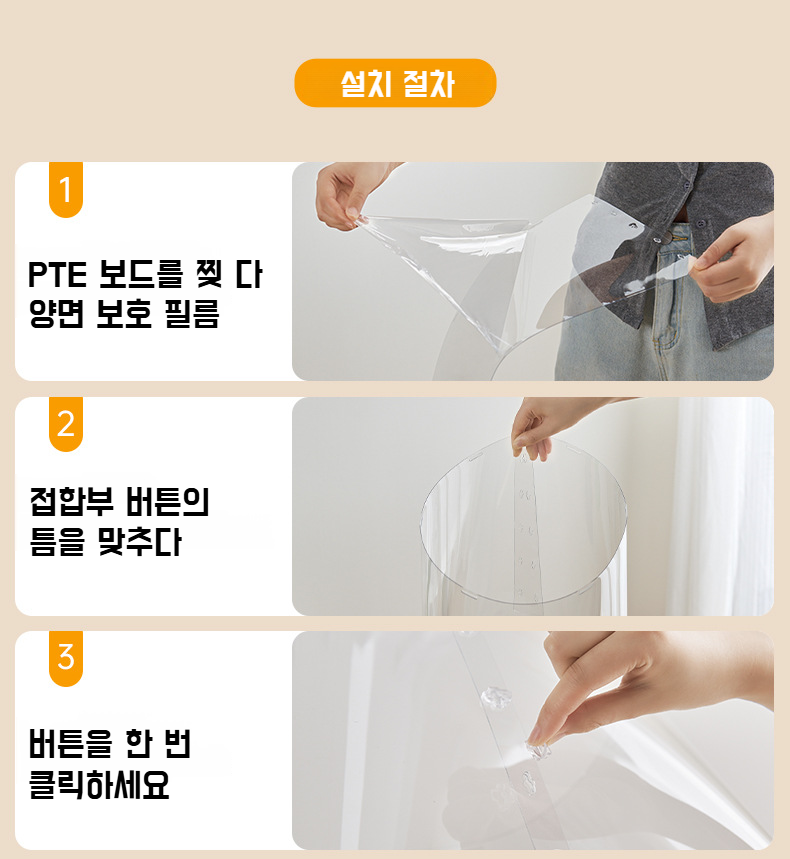 설치 절차

1

PTE 보드를 찢 다 양면 보호 필름

2

접합부 버튼의 틈을 맞추다

3

버튼을 한 번 클릭하세요