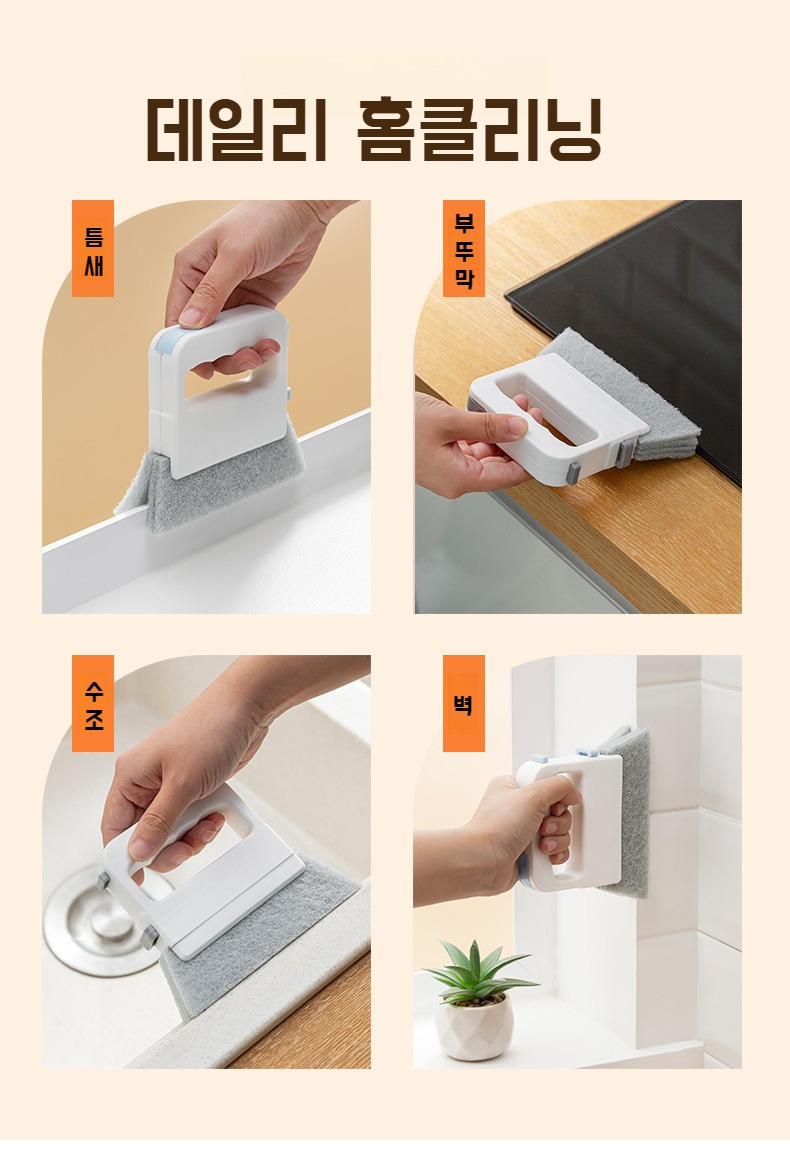 데일리 홈클리닝

틈새

부뚜막

수조

벽