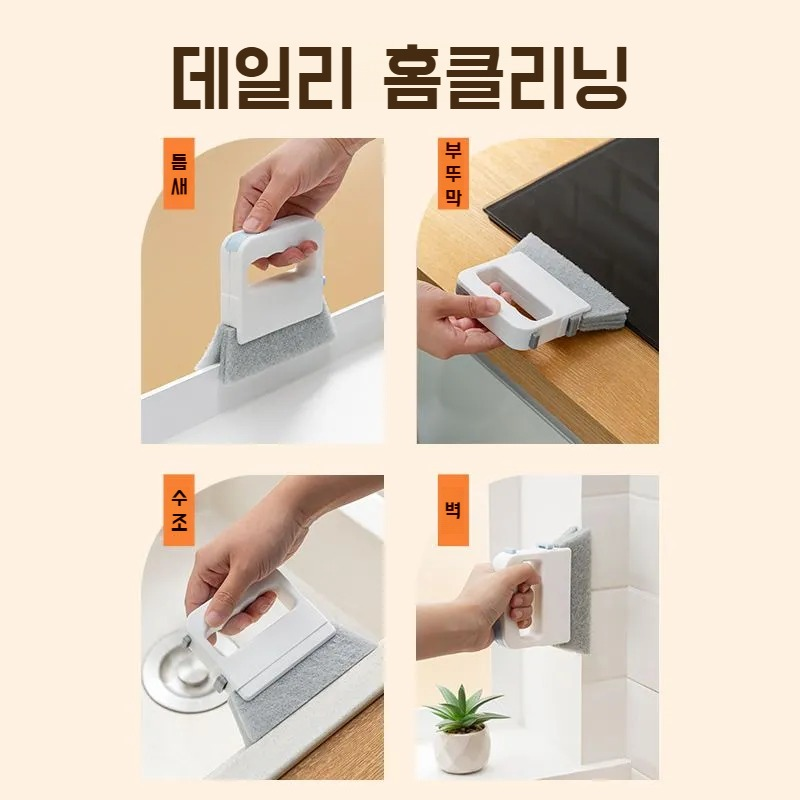 데일리 홈클리닝

틈새

부뚜막

수조

벽