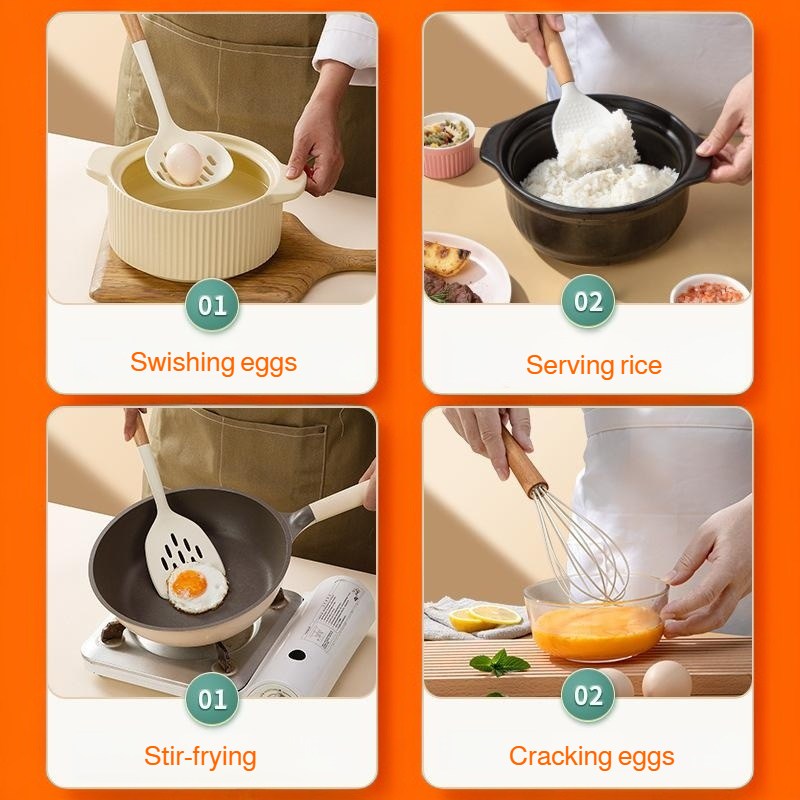 01
Swishing eggs

02
Serving rice

01
Stir-frying

02
Cracking eggs