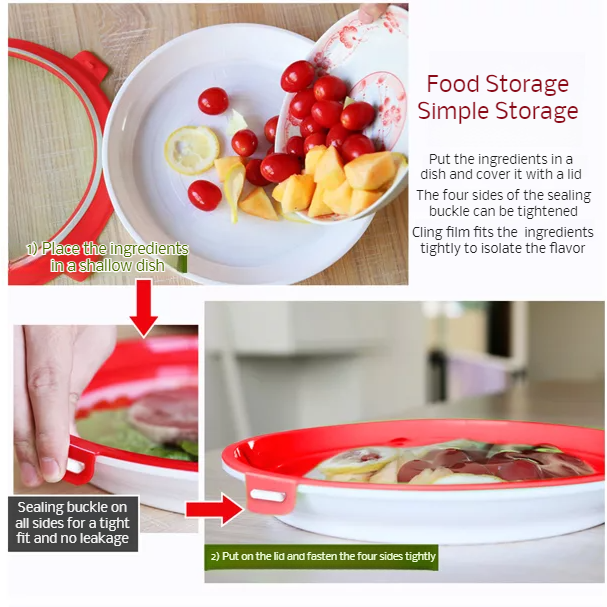 Food Storage
Simple Storage

Put the ingredients in a dish and cover it with a lid

The four sides of the sealing buckle can be tightened

Cling film fits the ingredients tightly to isolate the flavor

1) Place the ingredients in a shallow dish

Sealing buckle on all sides for a tight fit and no leakage

2) Put on the lid and fasten the four sides tightly