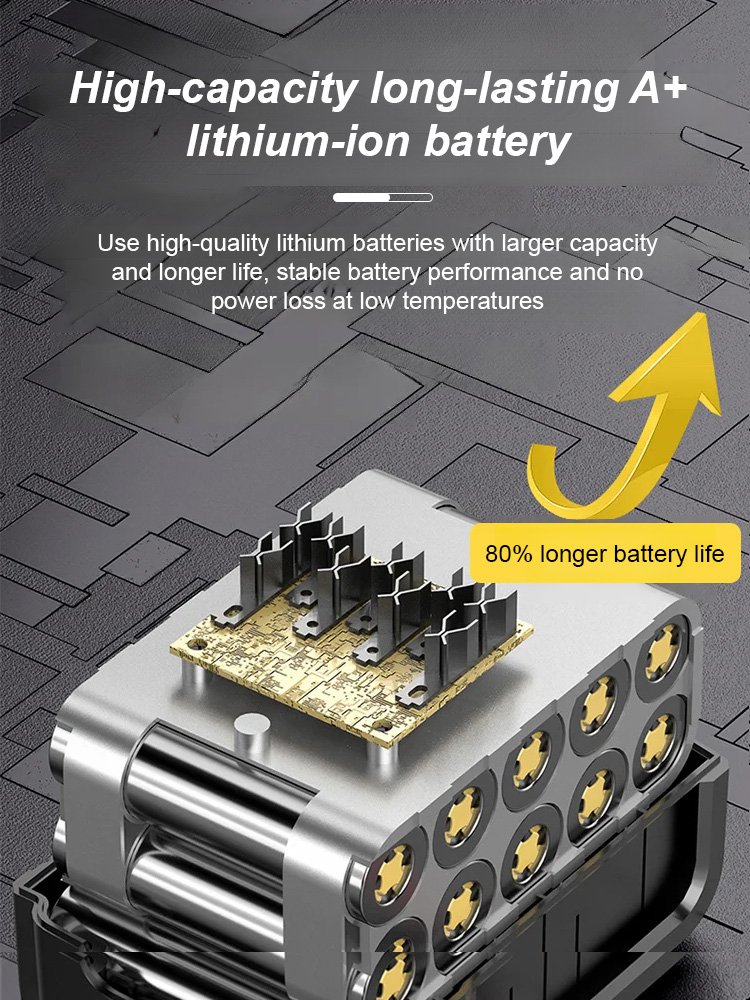 High-capacity long-lasting A+ lithium-ion battery

Use high-quality lithium batteries with larger capacity and longer life, stable battery performance and no power loss at low temperatures

80% longer battery life