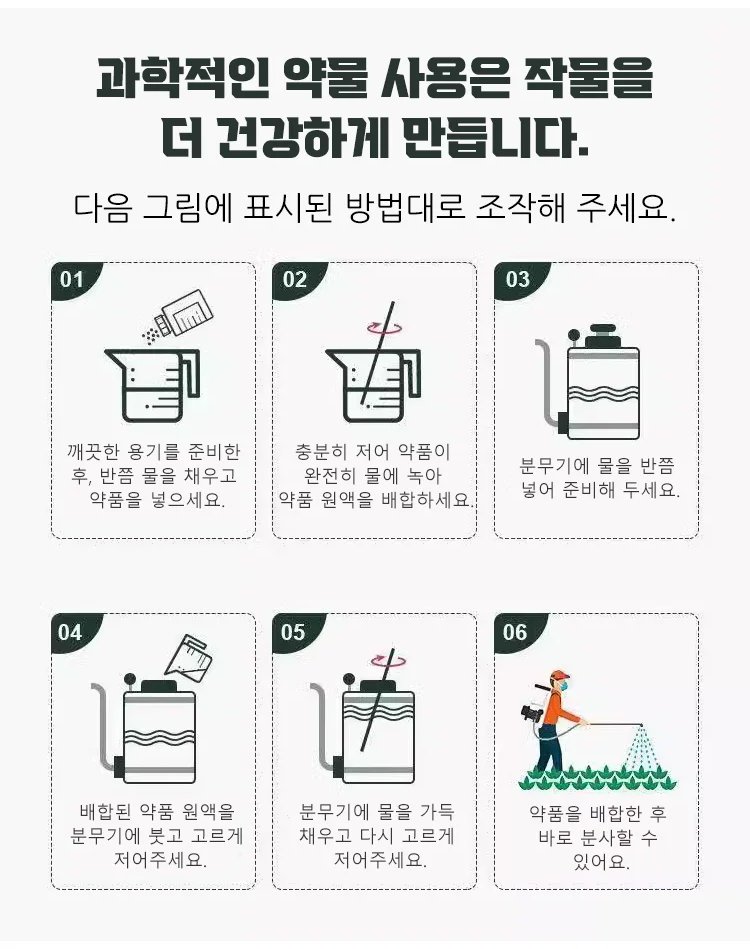 과학적인 약물 사용은 작물을 더 건강하게 만듭니다.

다음 그림에 표시된 방법대로 조작해 주세요.

01

깨끗한 용기를 준비한 후, 반쯤 물을 채우고 약품을 넣으세요.

02

충분히 저어 약품이 완전히 물에 녹아 약품 원액을 배합하세요.

03

분무기에 물을 반쯤 넣어 준비해 두세요.

04

배합된 약품 원액을 분무기에 붓고 고르게 저어주세요.

05

분무기에 물을 가득 채우고 다시 고르게 저어주세요.

06

약품을 배합한 후 바로 분사할 수 있어요.