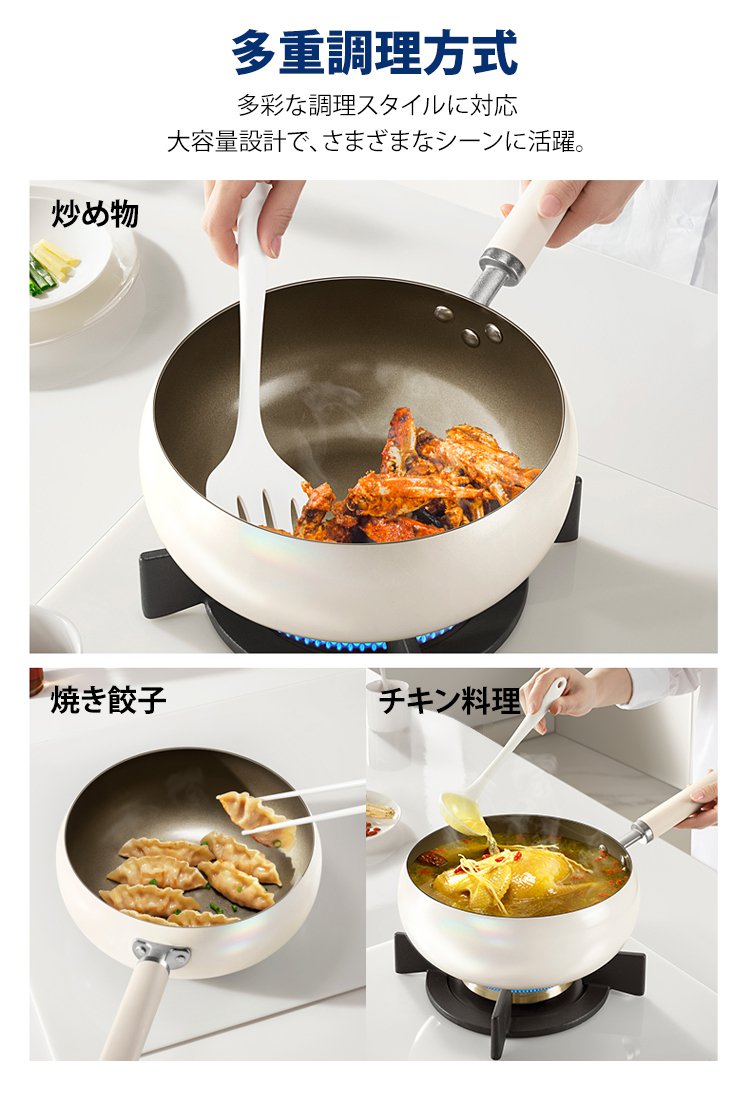 多重調理方式

多彩な調理スタイルに対応
大容量設計で、さまざまなシーンに活躍。

炒め物

焼き餃子

チキン料理