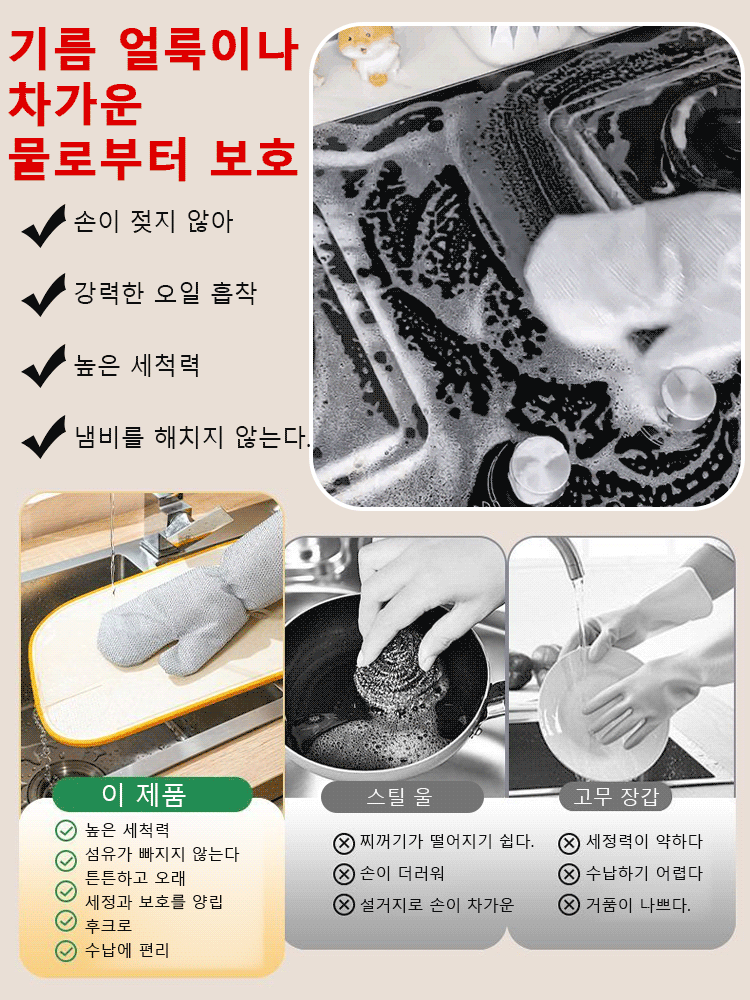 기름 얼룩이나 차가운 물로부터 보호

손이 젖지 않아

강력한 오일 흡착

높은 세척력

냄비를 해치지 않는다.

이 제품

높은 세척력
섬유가 빠지지 않는다
튼튼하고 오래
세정과 보호를 양립
후크로
수납에 편리

스틸 울

찌꺼기가 떨어지기 쉽다.
손이 더러워
설거지로 손이 차가운

고무 장갑

세정력이 약하다
수납하기 어렵다
거품이 나쁘다.