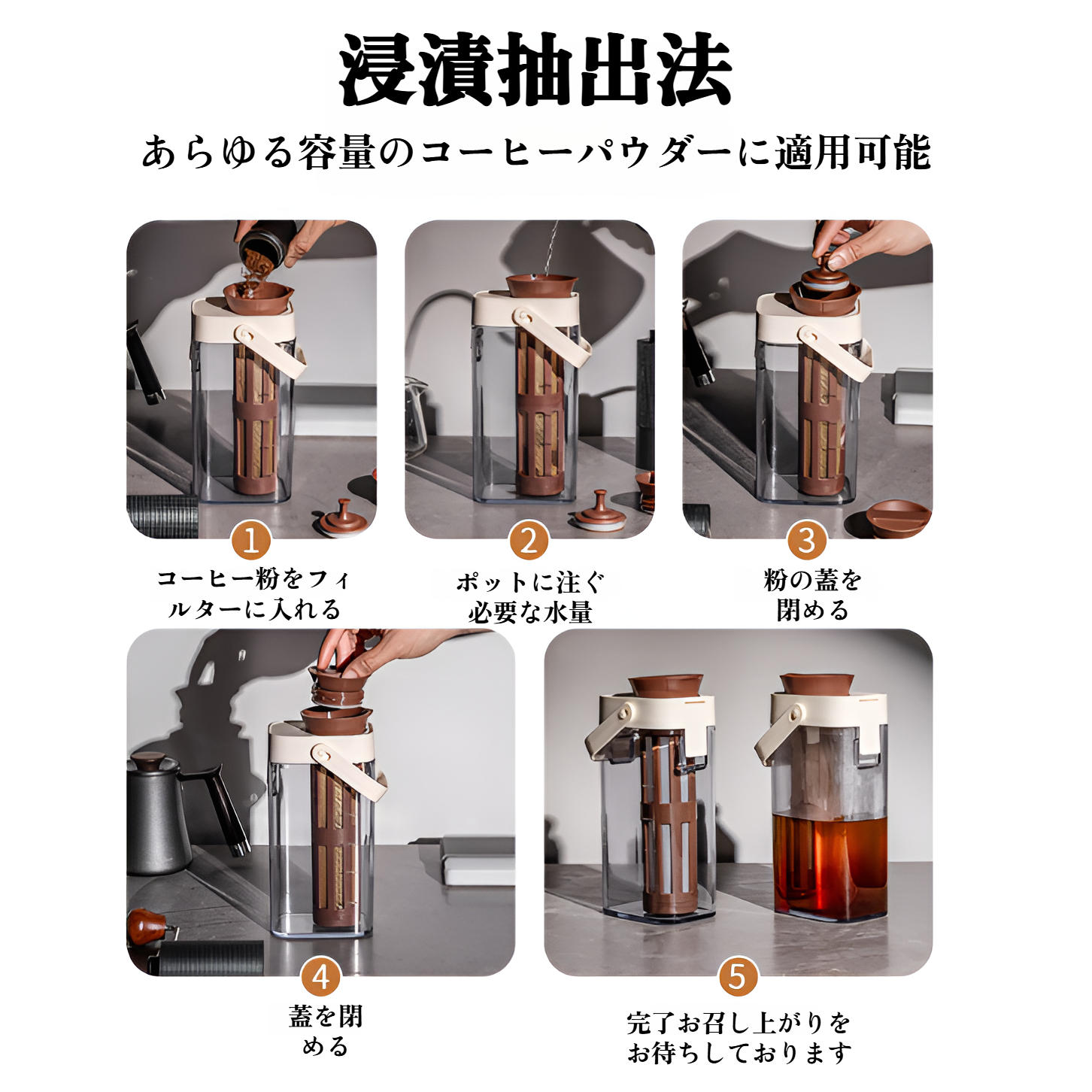 浸漬抽出法

あらゆる容量のコーヒーパウダーに適用可能

1

コーヒー粉をフィルターに入れる

2

ポットに注ぐ必要な水量

3

粉の蓋を閉める

4

蓋を閉める

5

完了お召し上がりをお待ちしております