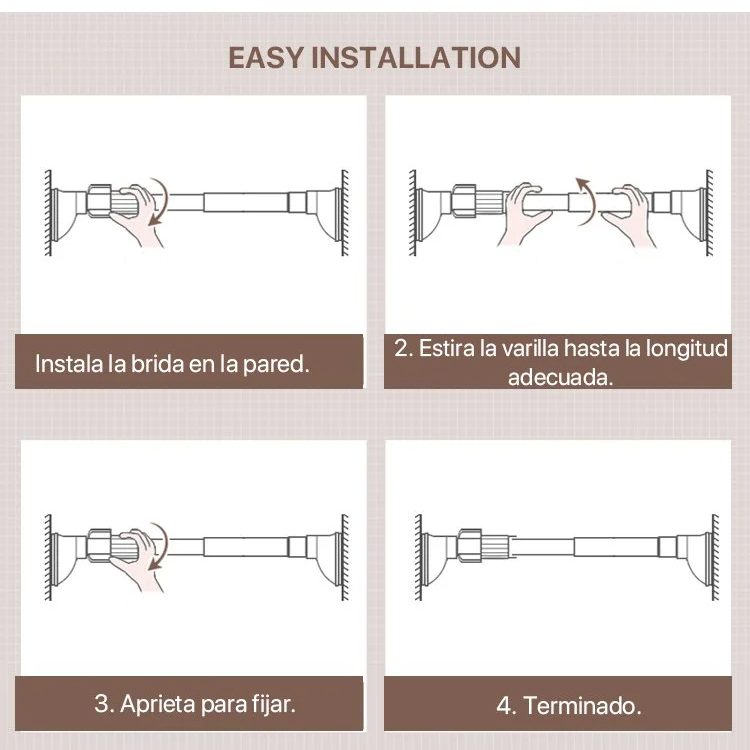 EASY INSTALLATION

Instala la brida en la pared.

2. Estira la varilla hasta la longitud adecuada.

3. Aprieta para fijar.

4. Terminado.