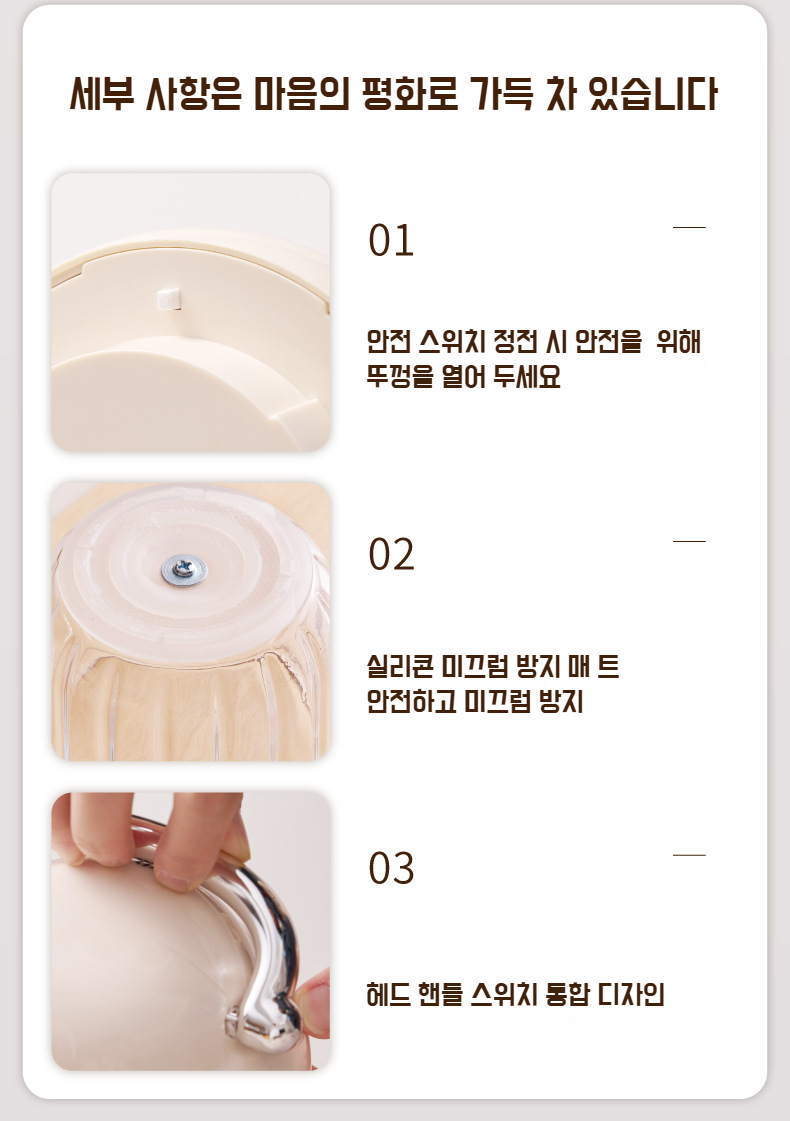 세부 사항은 마음의 평화로 가득 차 있습니다

01

안전 스위치 정전 시 안전을 위해 뚜껑을 열어 두세요

02

실리콘 미끄럼 방지 매 트 안전하고 미끄럼 방지

03

헤드 핸들 스위치 통합 디자인