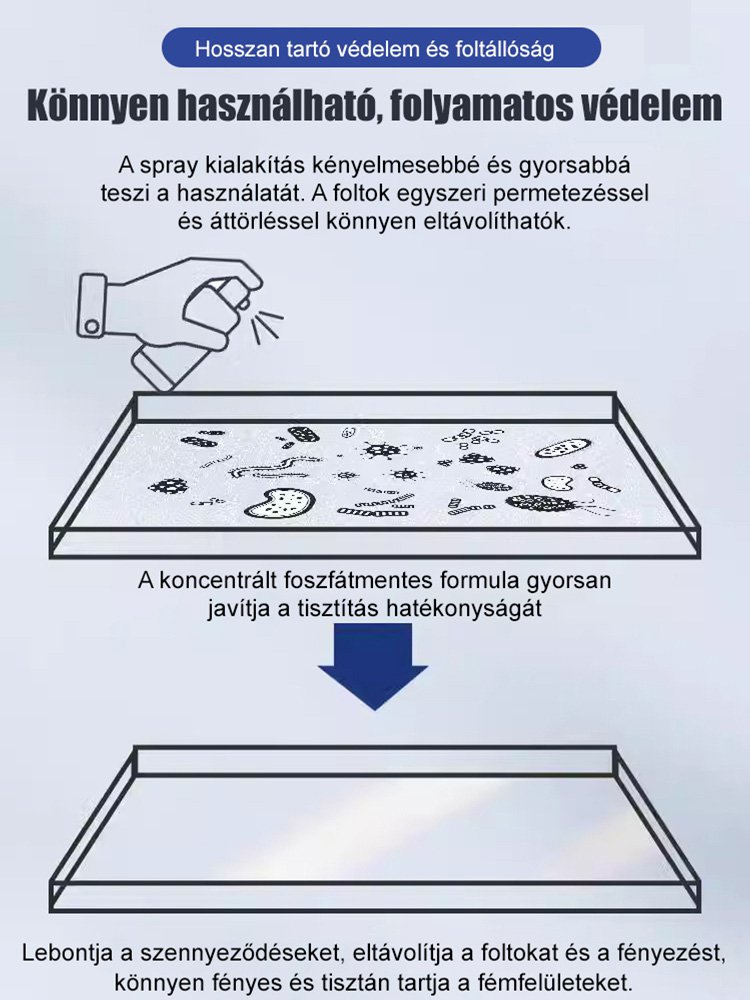 Hosszan tartó védelem és foltállóság

Könnyen használható, folyamatos védelem

A spray kialakítás kényelmesebbé és gyorsabbá teszi a használatát. A foltok egyszeri permetezéssel és áttörléssel könnyen eltávolíthatók.

A koncentrált foszfátmentes formula gyorsan javítja a tisztítás hatékonyságát

Lebontja a szennyeződéseket, eltávolítja a foltokat és a fényezést, könnyen fényes és tisztán tartja a fémfelületeket.