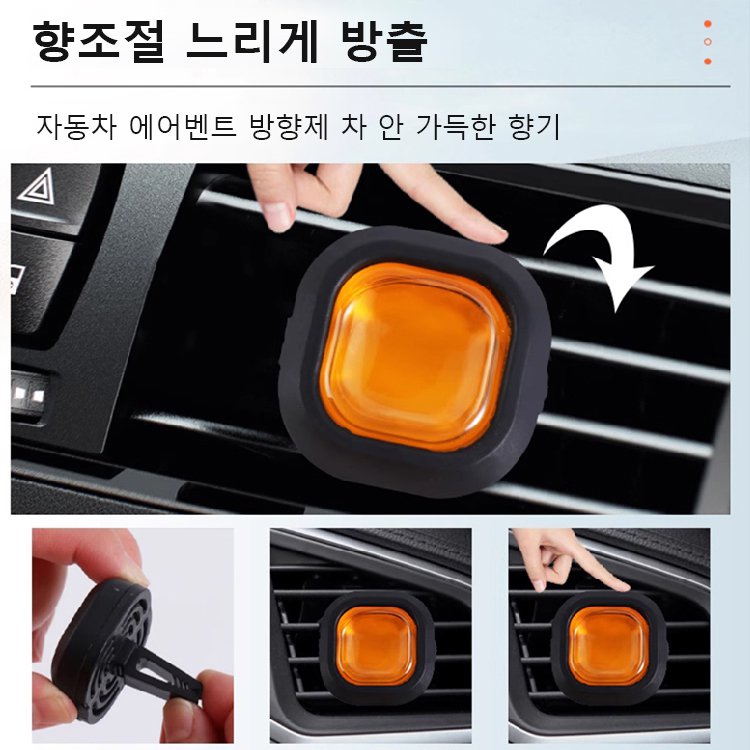 향조절 느리게 방출

자동차 에어벤트 방향제 차 안 가득한 향기