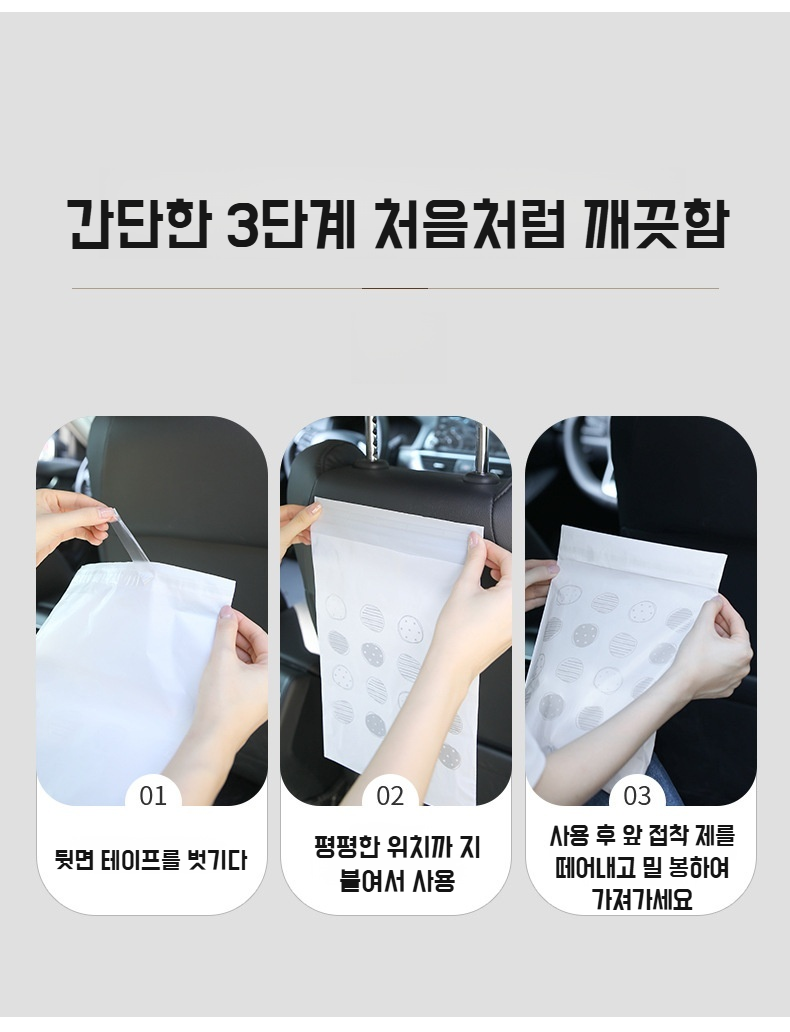 간단한 3단계 처음처럼 깨끗함

01

뒷면 테이프를 벗기다

02

평평한 위치까 지 붙여서 사용

03

사용 후 앞 접착 제를 떼어내고 밀 봉하여 가져가세요