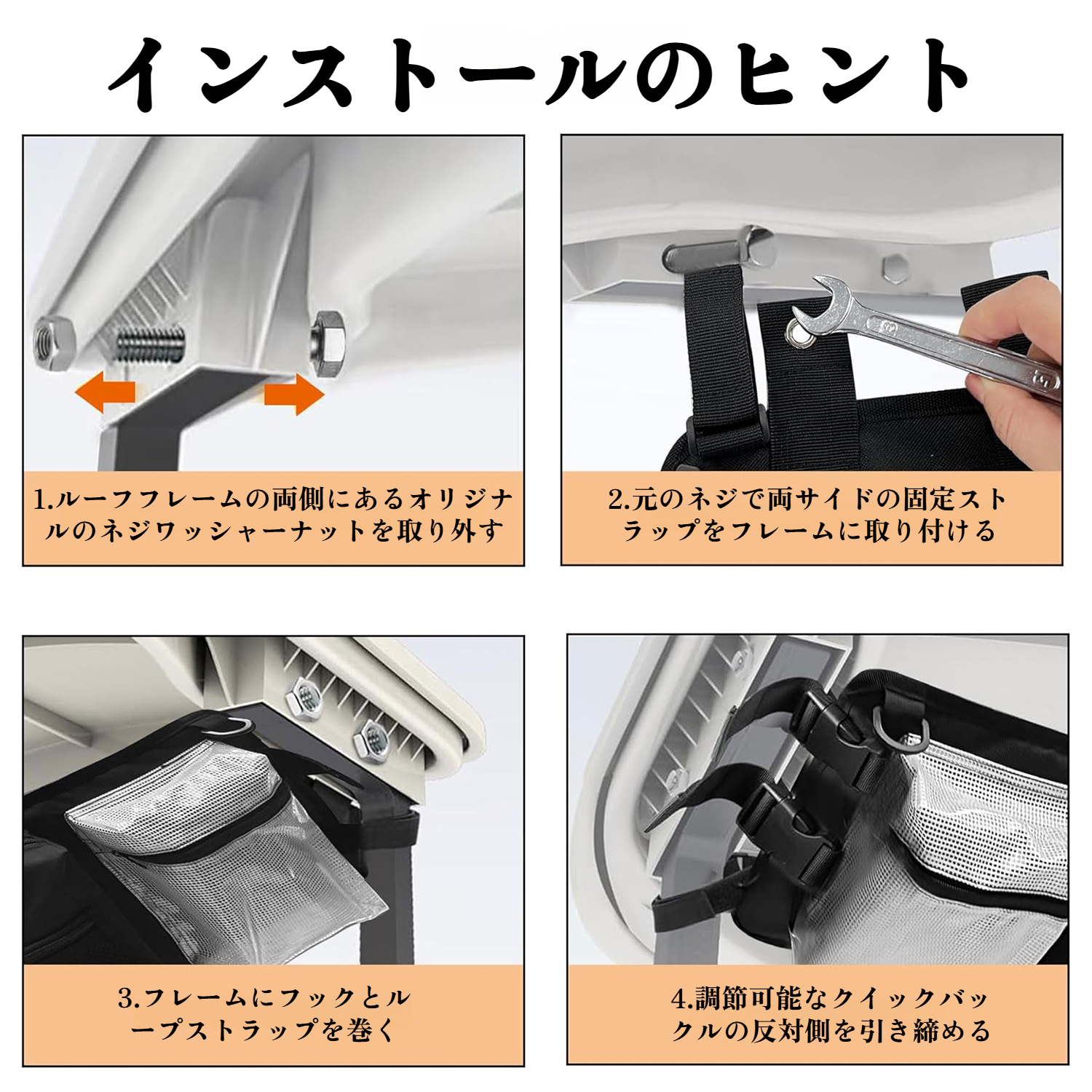 インストールのヒント

1.ルーフフレームの両側にあるオリジナルのネジワッシャーナットを取り外す

2.元のネジで両サイドの固定ストラップをフレームに取り付ける

3.フレームにフックとループストラップを巻く

4.調節可能なクイックバックルの反対側を引き締める