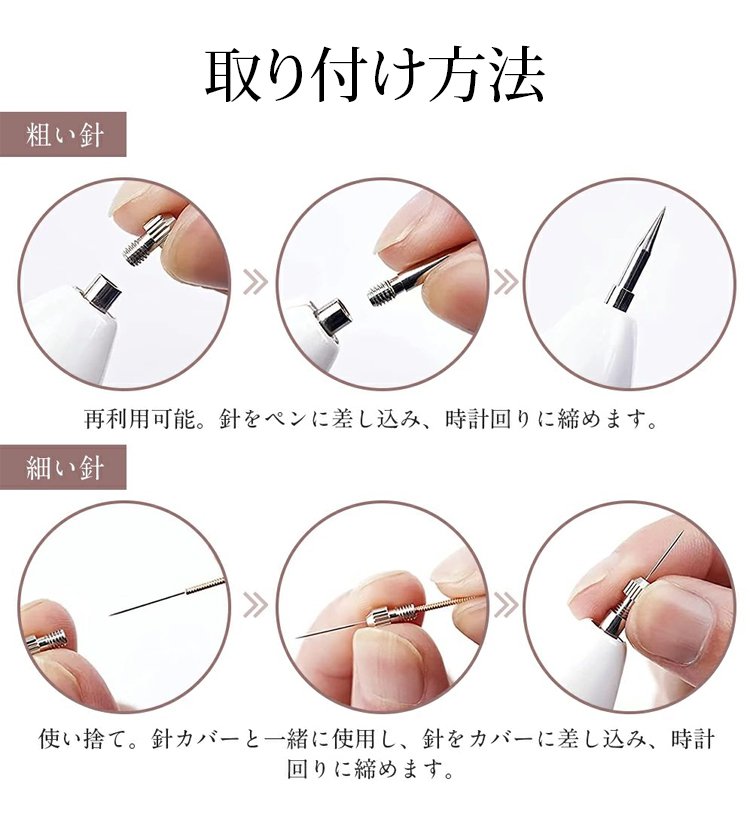 取り付け方法

粗い針

再利用可能。針をペンに差し込み、時計回りに締めます。

細い針

使い捨て。針カバーと一緒に使用し、針をカバーに差し込み、時計回りに締めます。