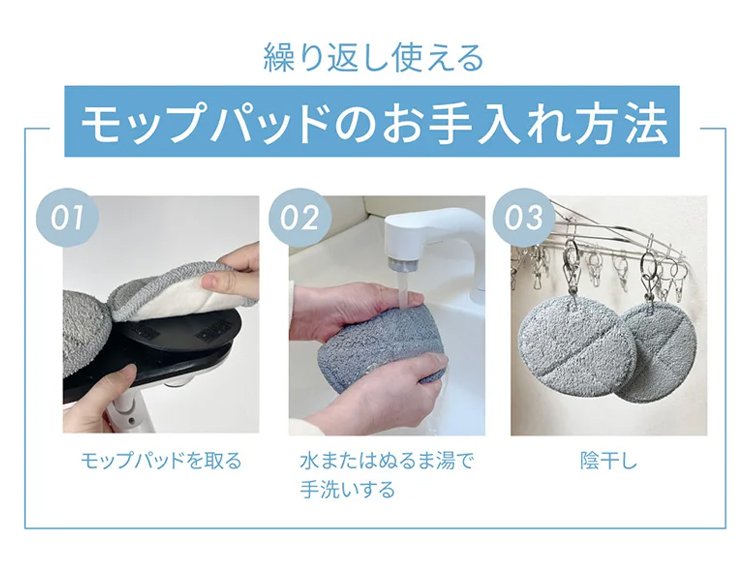 繰り返し使える

モップパッドのお手入れ方法

01

モップパッドを取る

02

水またはぬるま湯で手洗いする

03

陰干し