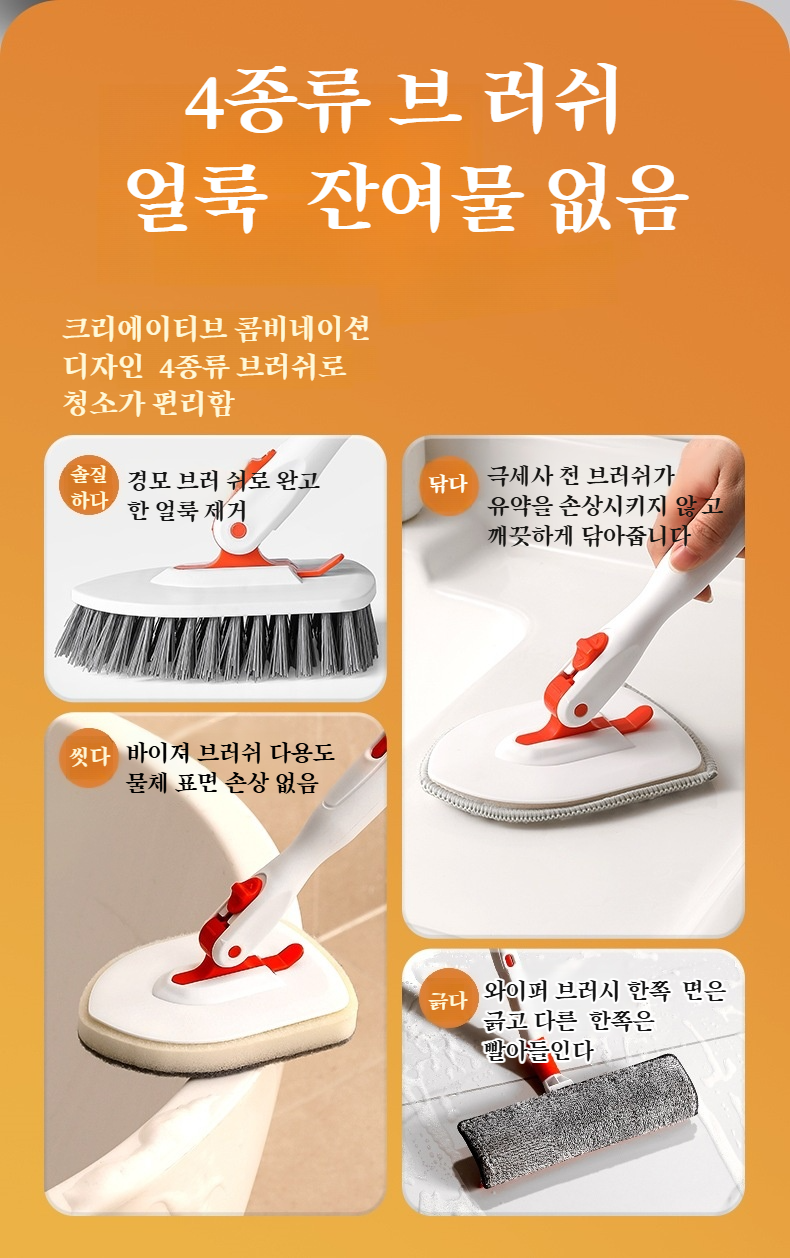 4종류 브 러쉬
얼룩 잔여물 없음

크리에이티브 콤비네이션
디자인 4종류 브러쉬로
청소가 편리함

솔질하다
경모 브러 쉬로 완고한 얼룩 제거

닦다
극세사 천 브러쉬가 유약을 손상시키지 않고 깨끗하게 닦아줍니다

씻다
바이져 브러쉬 다용도 물체 표면 손상 없음

긁다
와이퍼 브러시 한쪽 면은 긁고 다른 한쪽은 빨아들인다