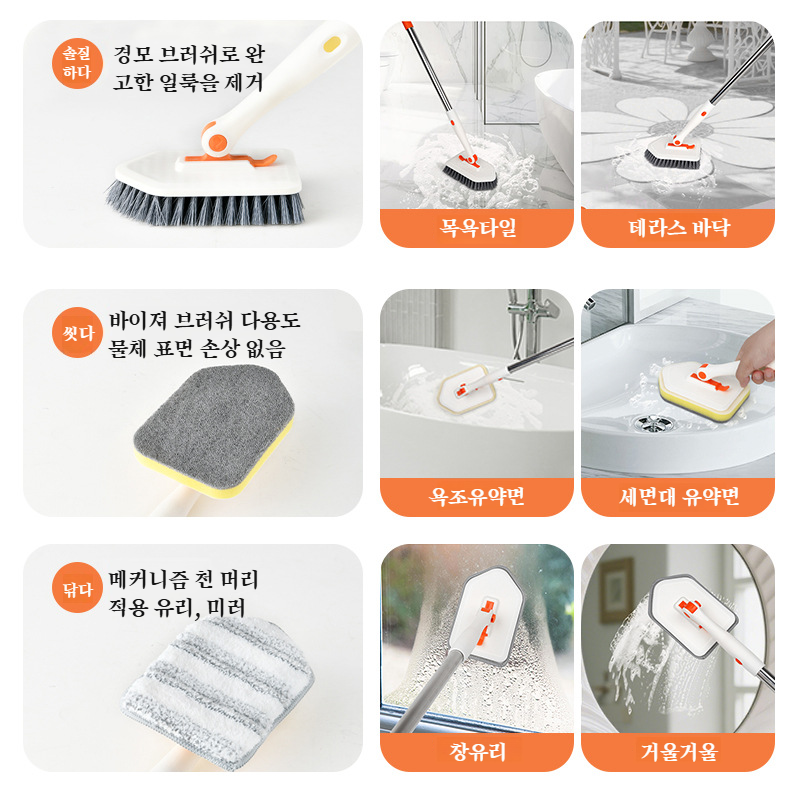 솔질하다
경모 브러쉬로 완고한 얼룩을 제거

목욕타일

테라스 바닥

씻다
바이져 브러쉬 다용도 물체 표면 손상 없음

욕조유약면

세면대 유약면

닦다
메커니즘 천 머리 적용 유리, 미러

창유리

거울거울