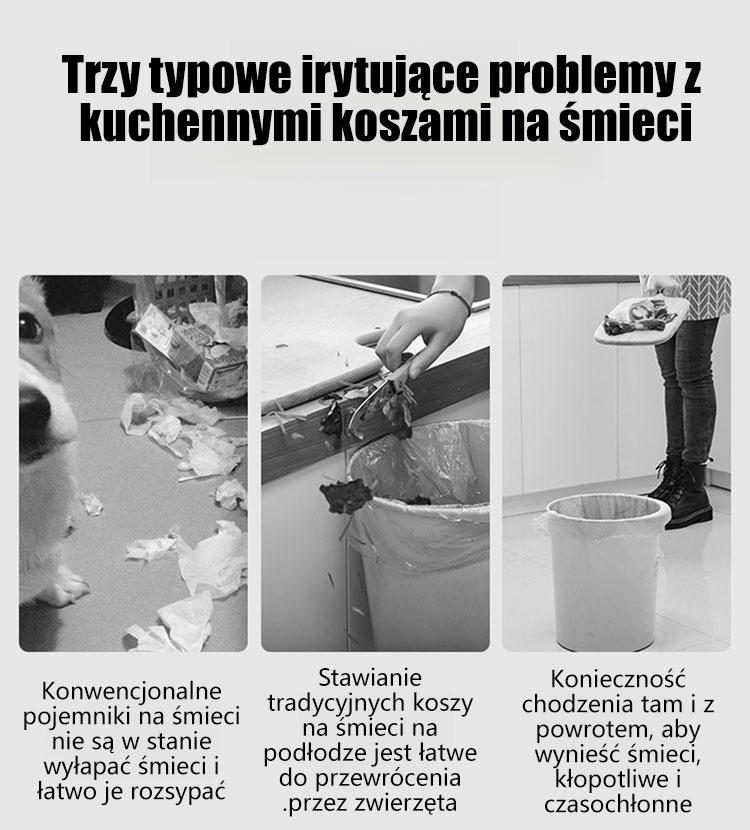 Trzy typowe irytujące problemy z kuchennymi koszami na śmieci

Konwencjonalne pojemniki na śmieci nie są w stanie wyłapać śmieci i łatwo je rozsypać

Stawianie tradycyjnych koszy na śmieci na podłodze jest łatwe do przewrócenia .przez zwierzęta

Konieczność chodzenia tam i z powrotem, aby wynieść śmieci, kłopotliwe i czasochłonne