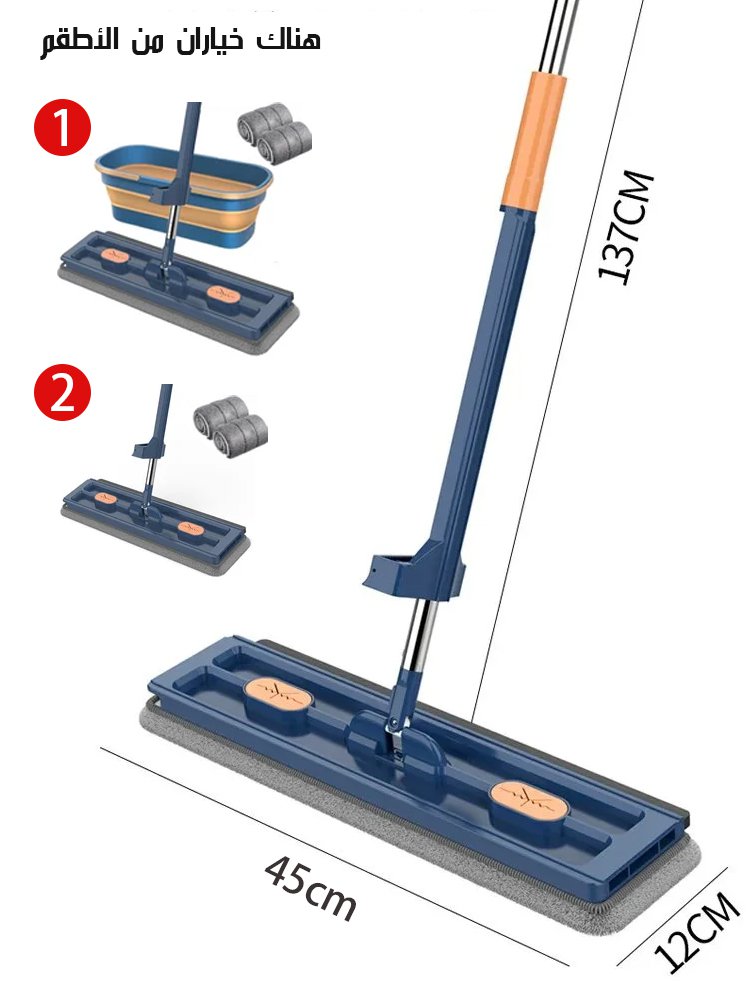 هناك خياران من الأطقم

1

2

137CM

45cm

12CM