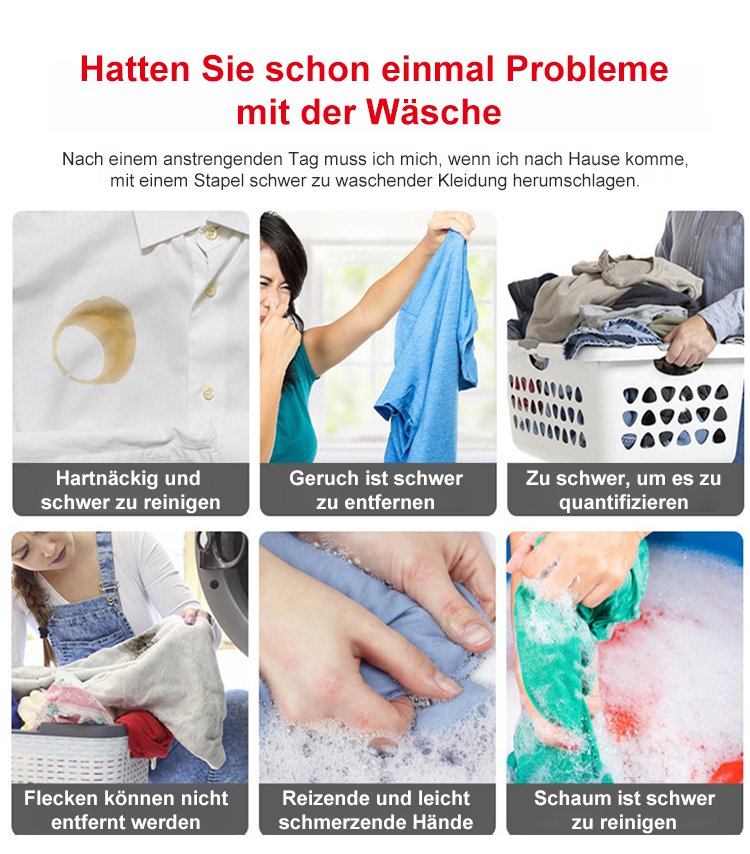 Hatten Sie schon einmal Probleme mit der Wäsche

Nach einem anstrengenden Tag muss ich mich, wenn ich nach Hause komme, mit einem Stapel schwer zu waschender Kleidung herumschlagen.

Hartnäckig und schwer zu reinigen

Geruch ist schwer zu entfernen

Zu schwer, um es zu quantifizieren

Flecken können nicht entfernt werden

Reizende und leicht schmerzende Hände

Schaum ist schwer zu reinigen