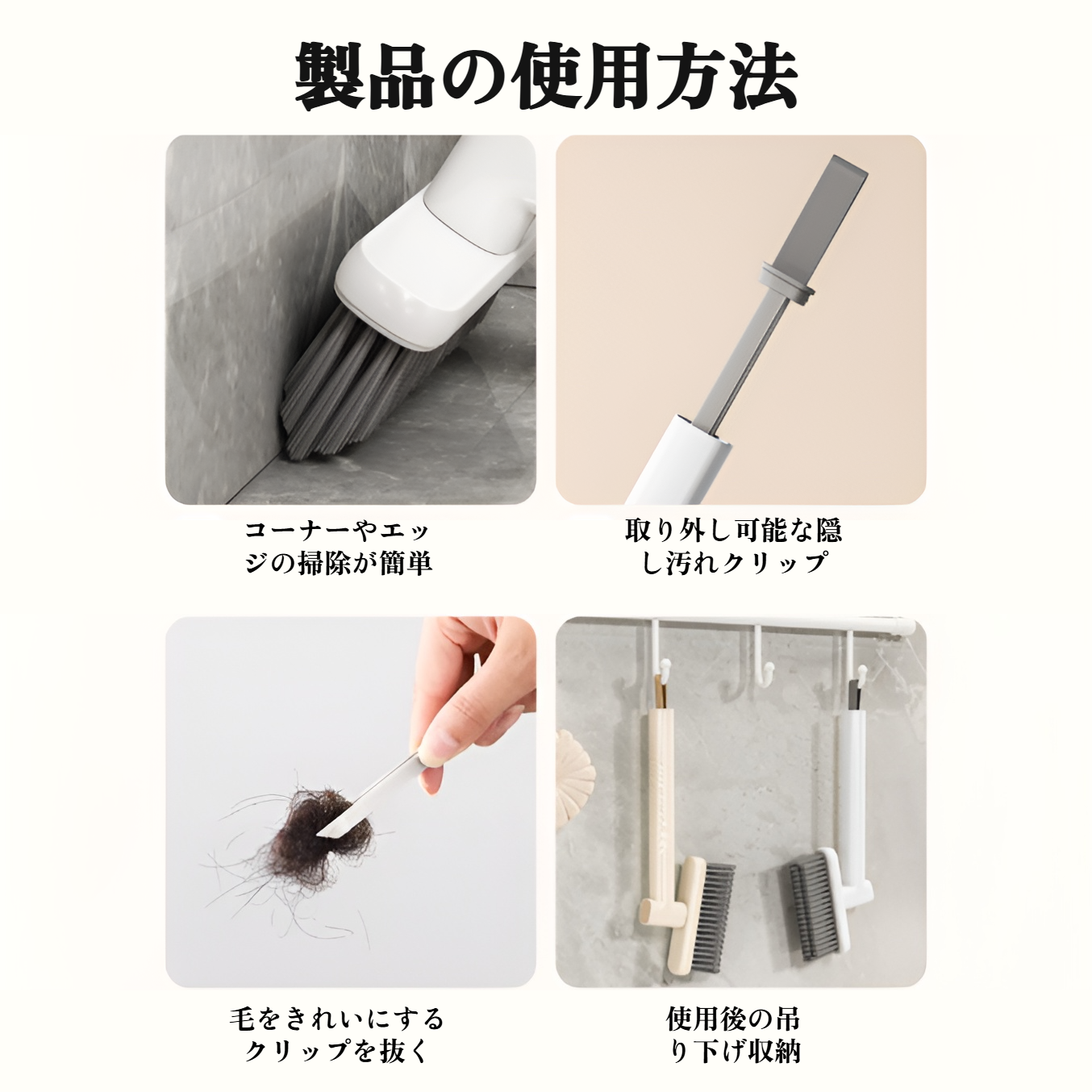 製品の使用方法

コーナーやエッジの掃除が簡単

取り外し可能な隠し汚れクリップ

毛をきれいにするクリップを抜く

使用後の吊り下げ収納