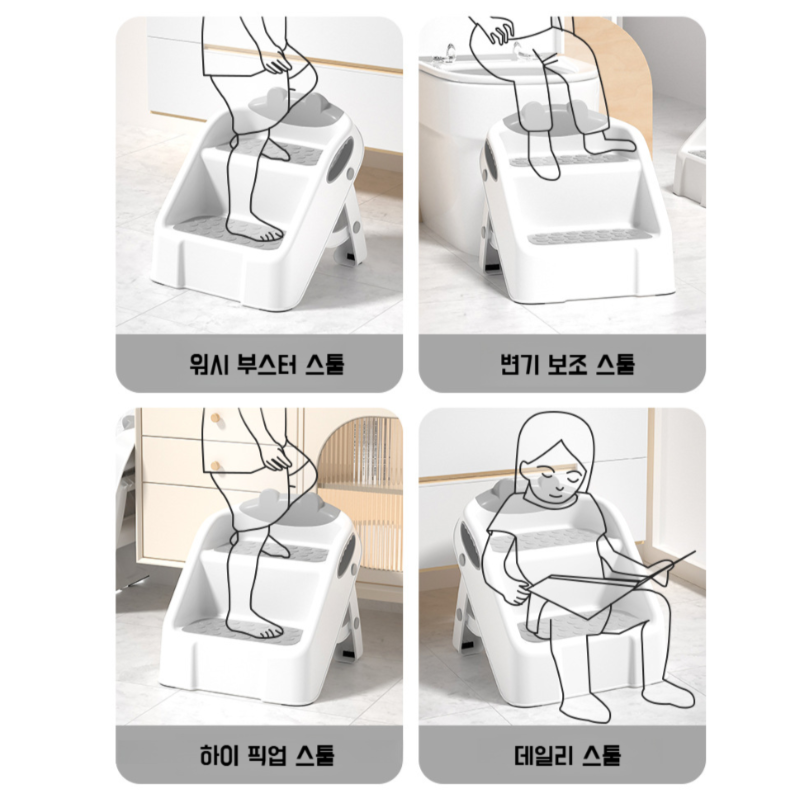 워시 부스터 스툴

변기 보조 스툴

하이 픽업 스툴

데일리 스툴