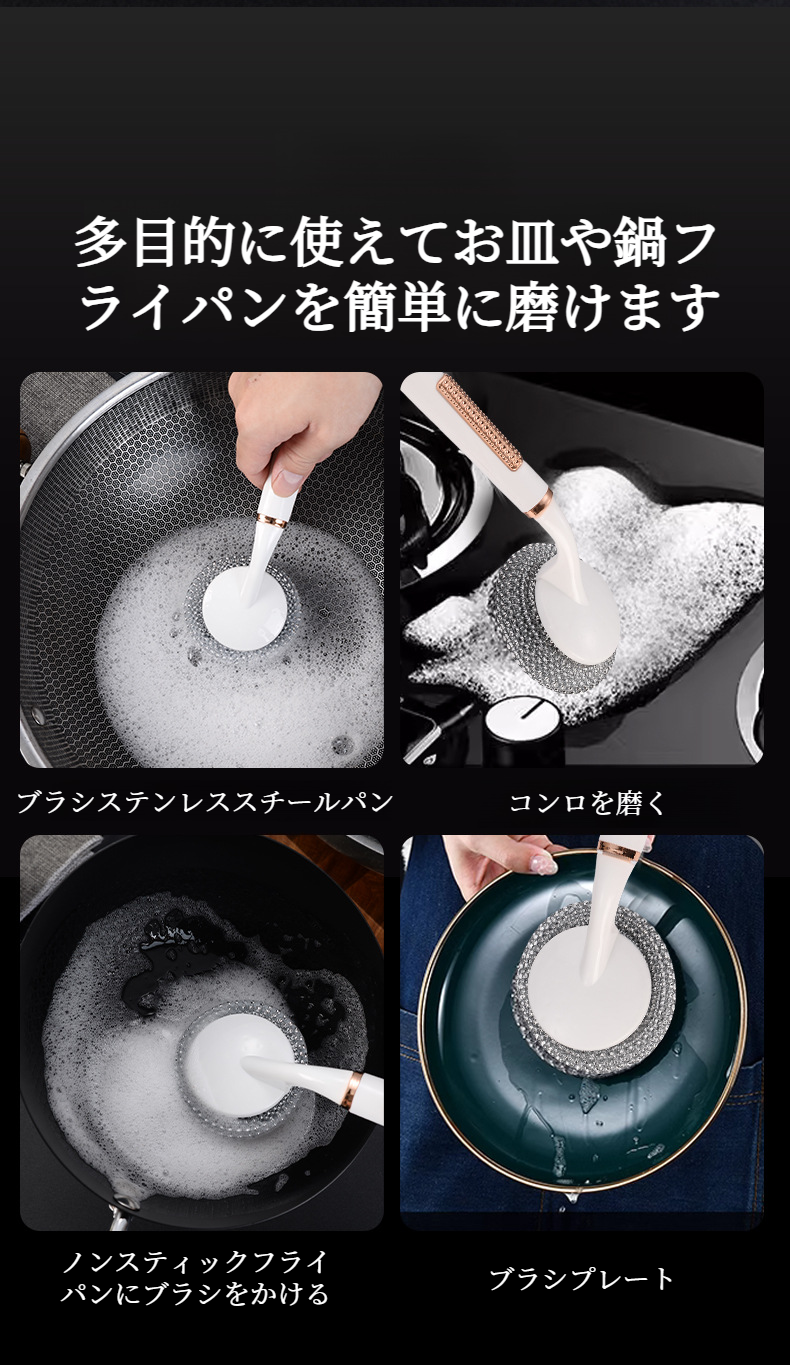 多目的に使えてお皿や鍋フライパンを簡単に磨けます

ブラシステンレススチールパン

コンロを磨く

ノンスティックフライパンにブラシをかける

ブラシプレート