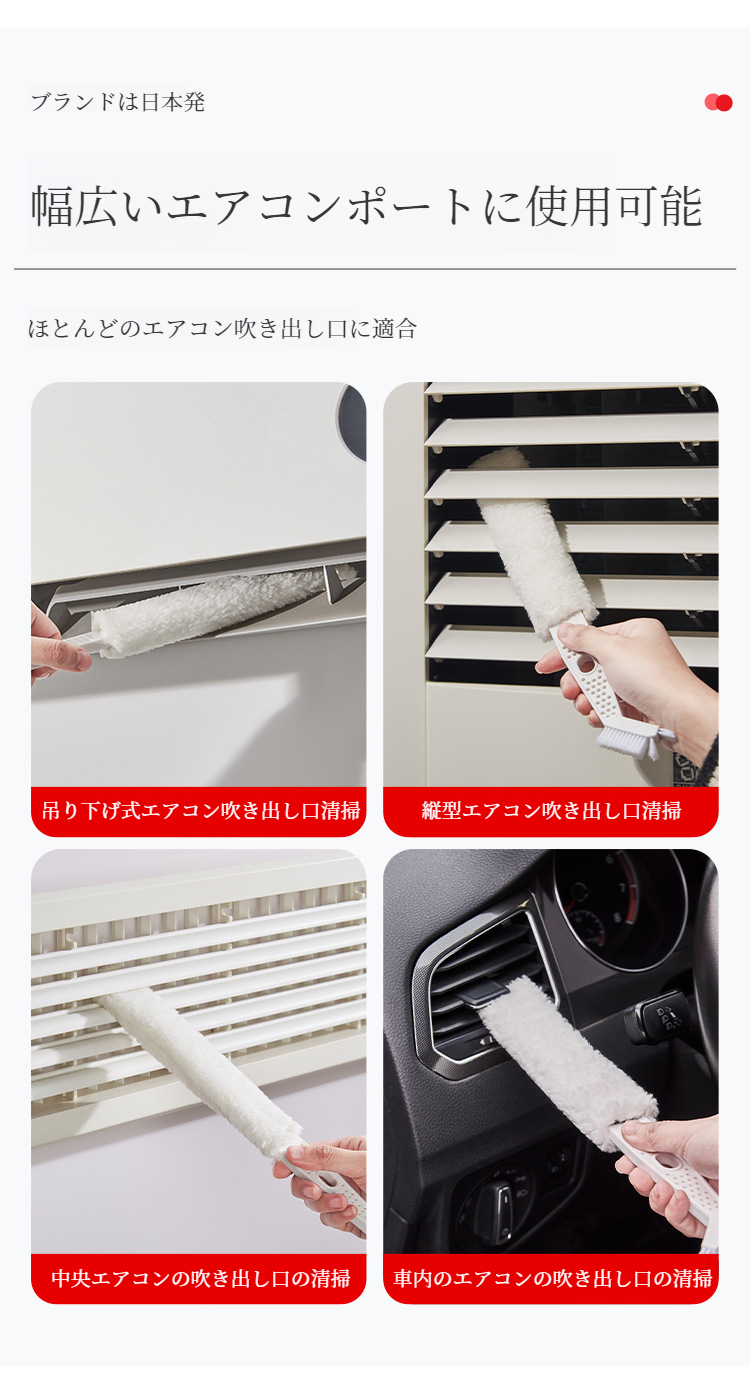 ブランドは日本発

幅広いエアコンポートに使用可能

ほとんどのエアコン吹き出し口に適合

吊り下げ式エアコン吹き出し口清掃

縦型エアコン吹き出し口清掃

中央エアコンの吹き出し口の清掃

車内のエアコンの吹き出し口の清掃