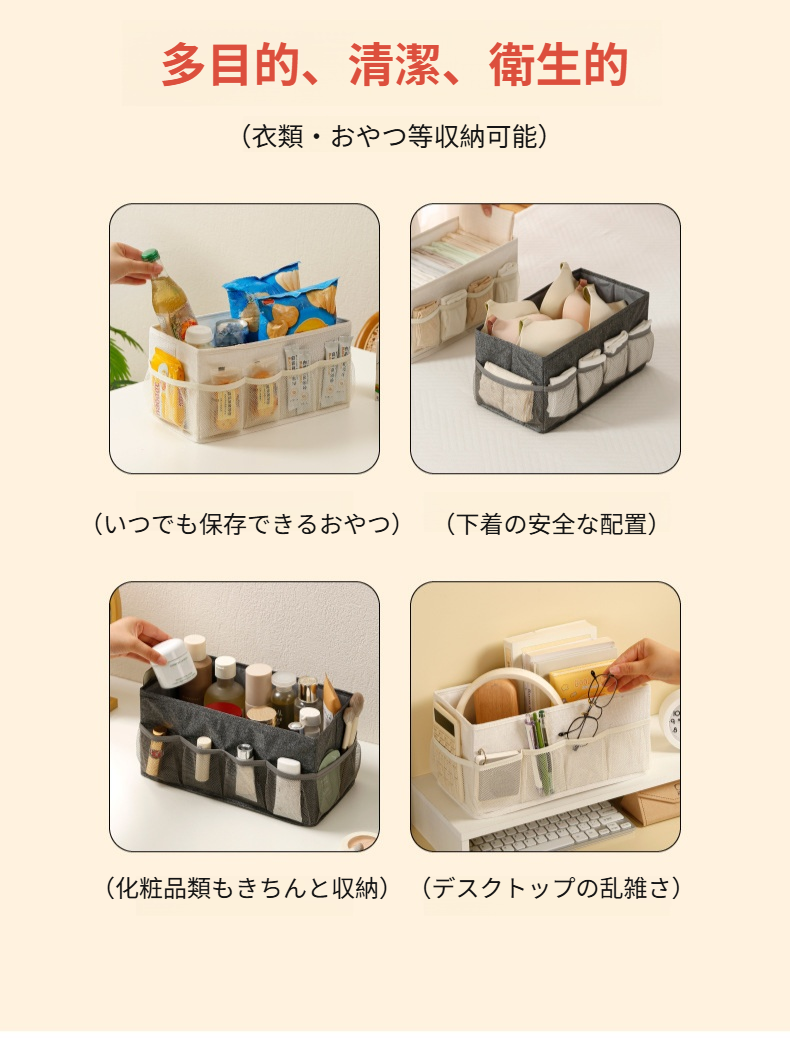 多目的、清潔、衛生的

（衣類・おやつ等収納可能）

（いつでも保存できるおやつ）

（下着の安全な配置）

（化粧品類もきちんと収納）

（デスクトップの乱雑さ）