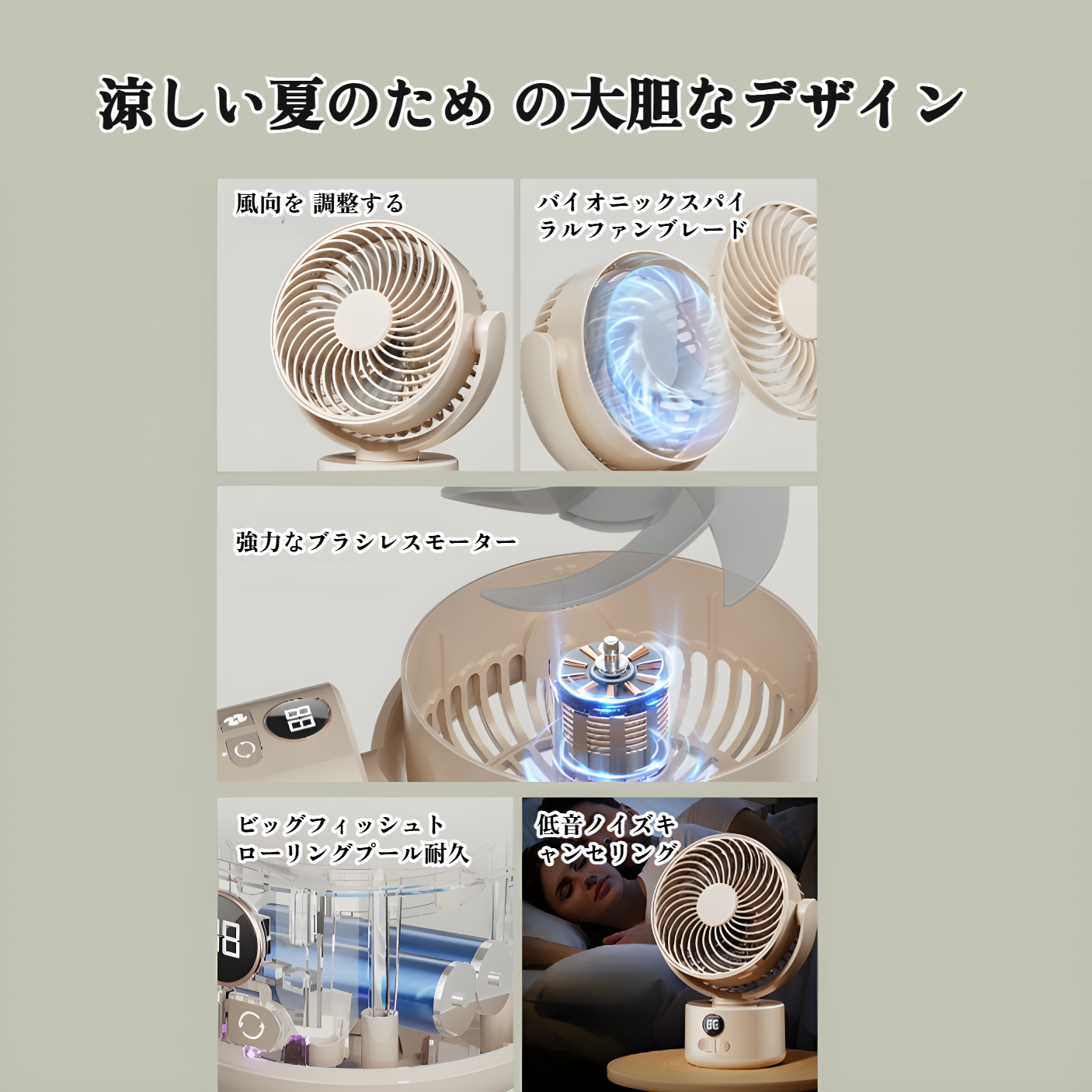 涼しい夏のため の大胆なデザイン

風向を 調整する

バイオニックスパイラルファンブレード

強力なブラシレスモーター

ビッグフィッシュトローリングプール耐久

低音ノイズキャンセリング