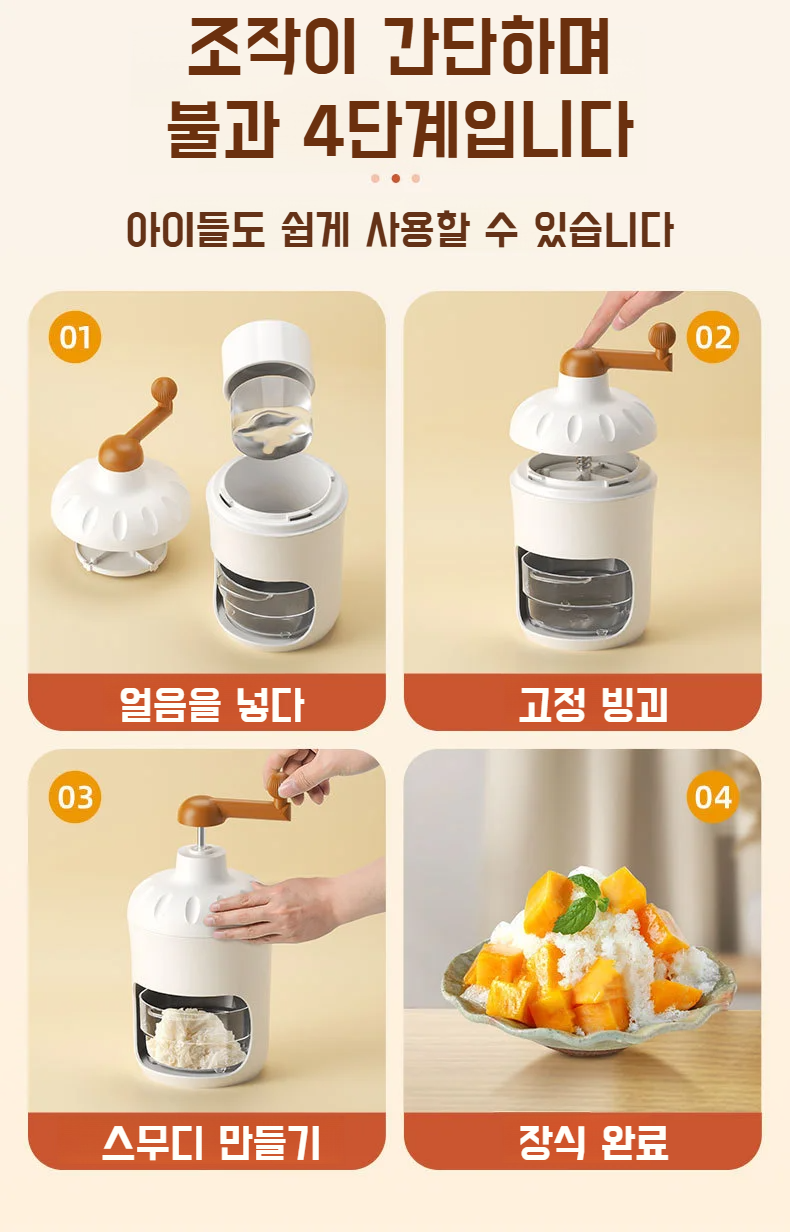 조작이 간단하며
불과 4단계입니다

아이들도 쉽게 사용할 수 있습니다

01
얼음을 넣다

02
고정 빙괴

03
스무디 만들기

04
장식 완료