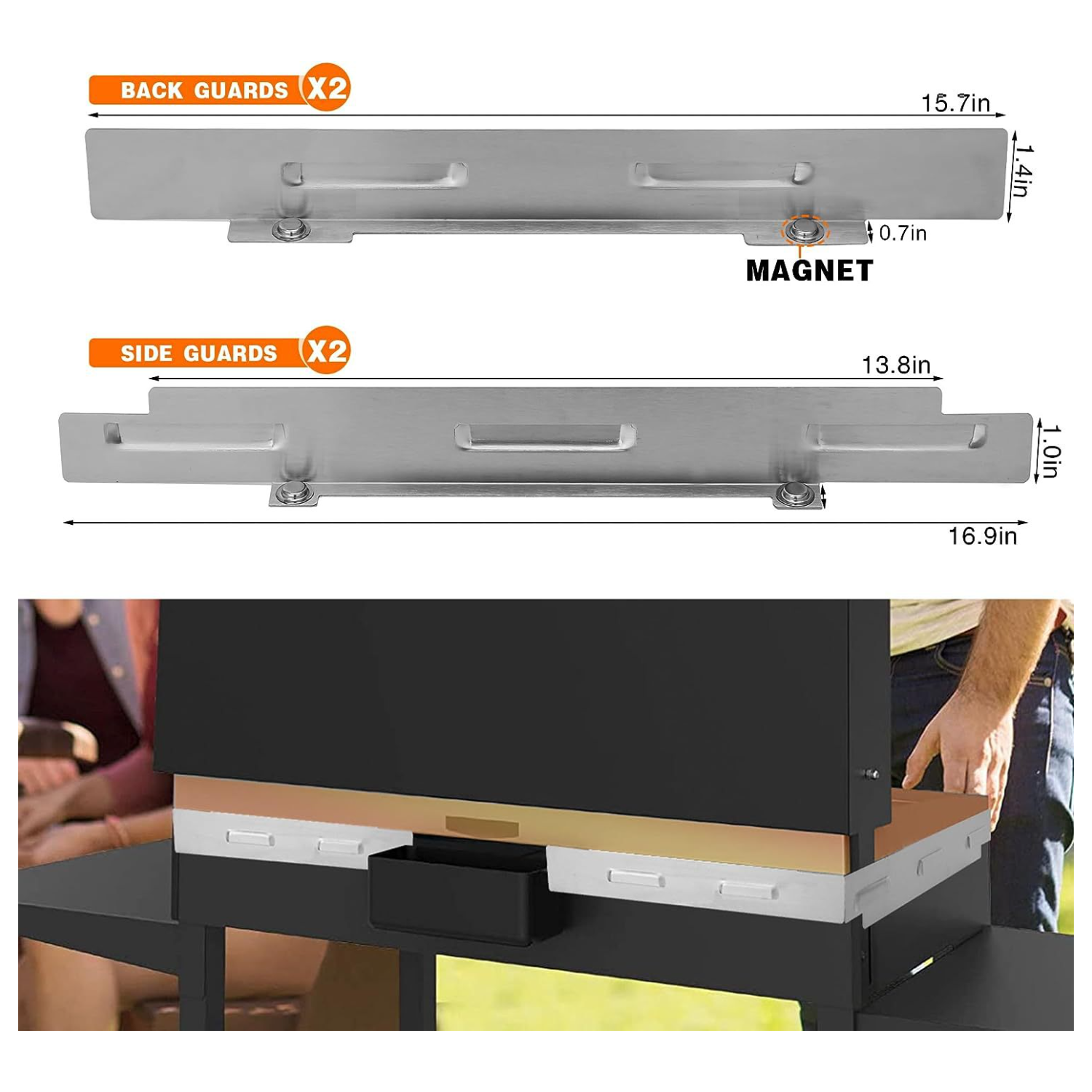 BACK GUARDS X2

15.7in

1.4in

0.7in

MAGNET

SIDE GUARDS X2

13.8in

1.0in

16.9in