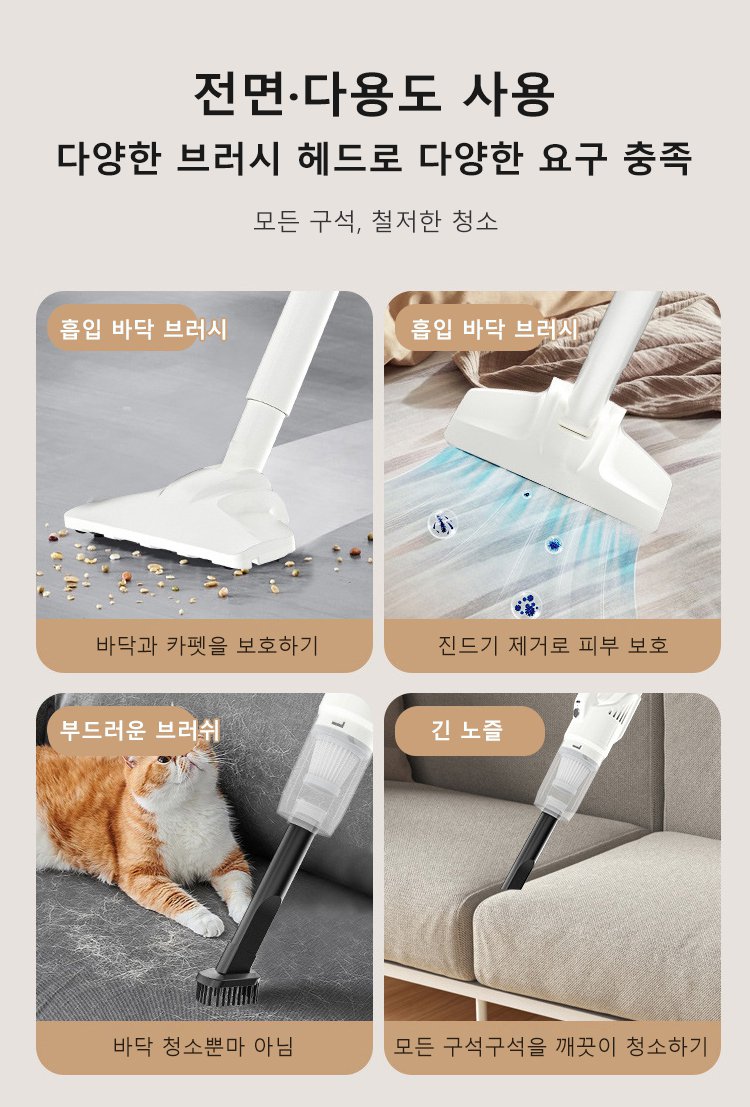 전면·다용도 사용
다양한 브러시 헤드로 다양한 요구 충족

모든 구석, 철저한 청소

흡입 바닥 브러시

바닥과 카펫을 보호하기

흡입 바닥 브러시

진드기 제거로 피부 보호

부드러운 브러쉬

바닥 청소뿐마 아님

긴 노즐

모든 구석구석을 깨끗이 청소하기