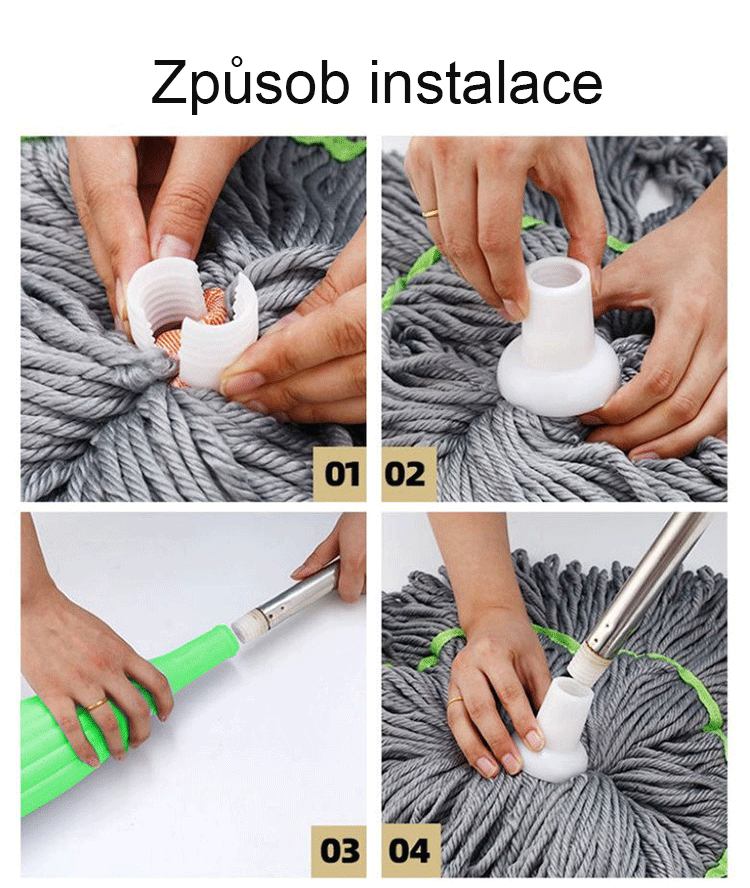 Způsob instalace

01 02

03 04