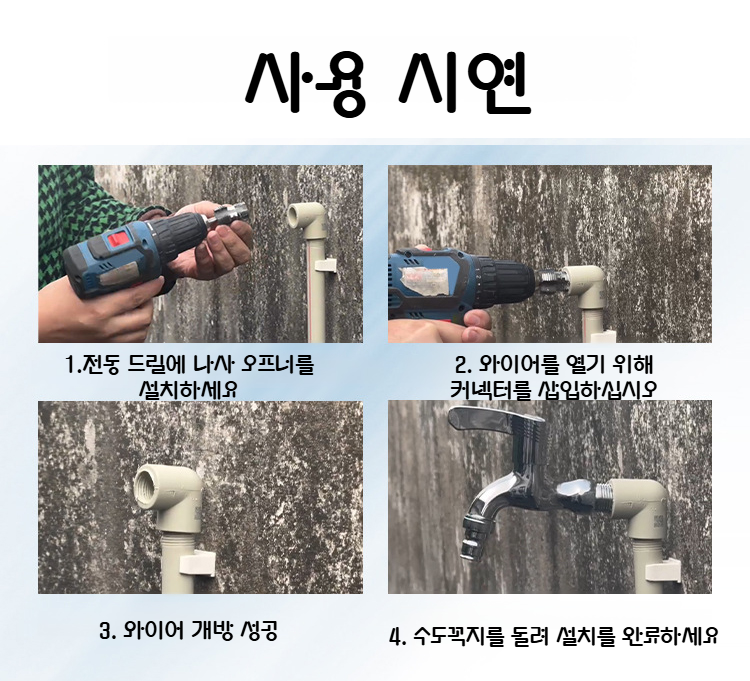 사용 시연

1.전동 드릴에 나사 오프너를 설치하세요

2. 와이어를 열기 위해 커넥터를 삽입하십시오

3. 와이어 개방 성공

4. 수도꼭지를 돌려 설치를 완료하세요