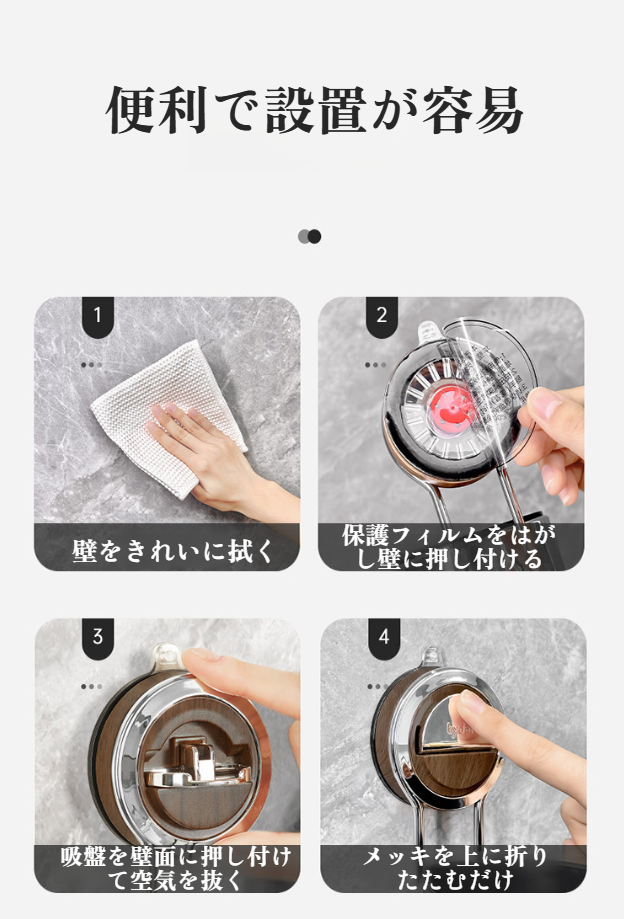 便利で設置が容易

1
壁をきれいに拭く

2
保護フィルムをはがし壁に押し付ける

3
吸盤を壁面に押し付けて空気を抜く

4
メッキを上に折りたたむだけ