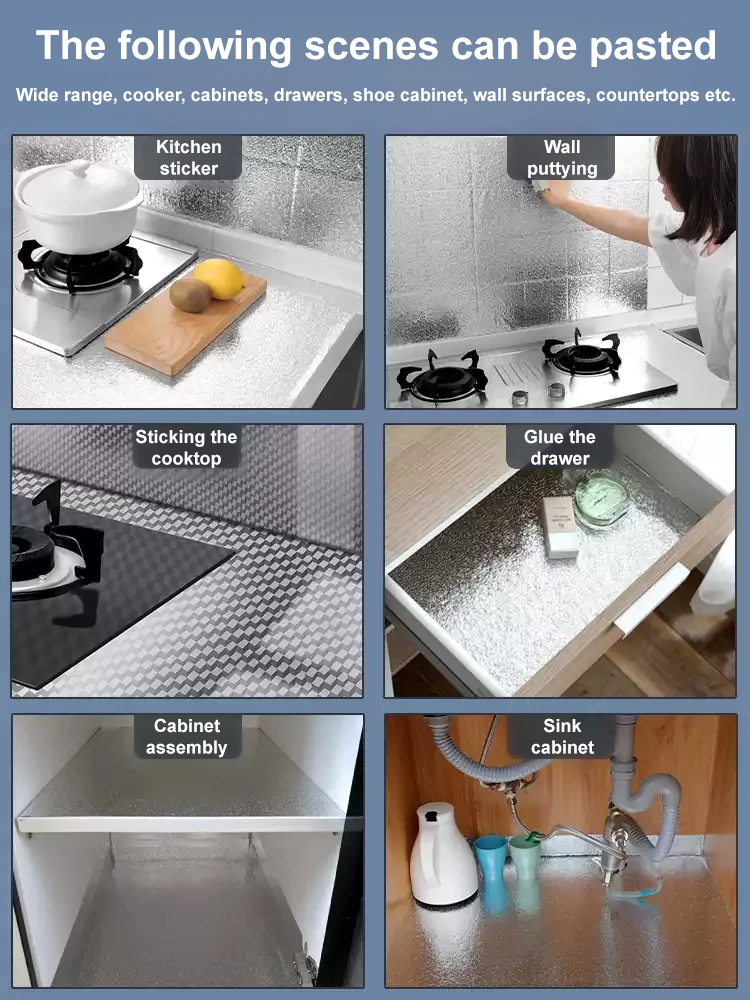 The following scenes can be pasted

Wide range, cooker, cabinets, drawers, shoe cabinet, wall surfaces, countertops etc.

Kitchen sticker

Wall puttying

Sticking the cooktop

Glue the drawer

Cabinet assembly

Sink cabinet