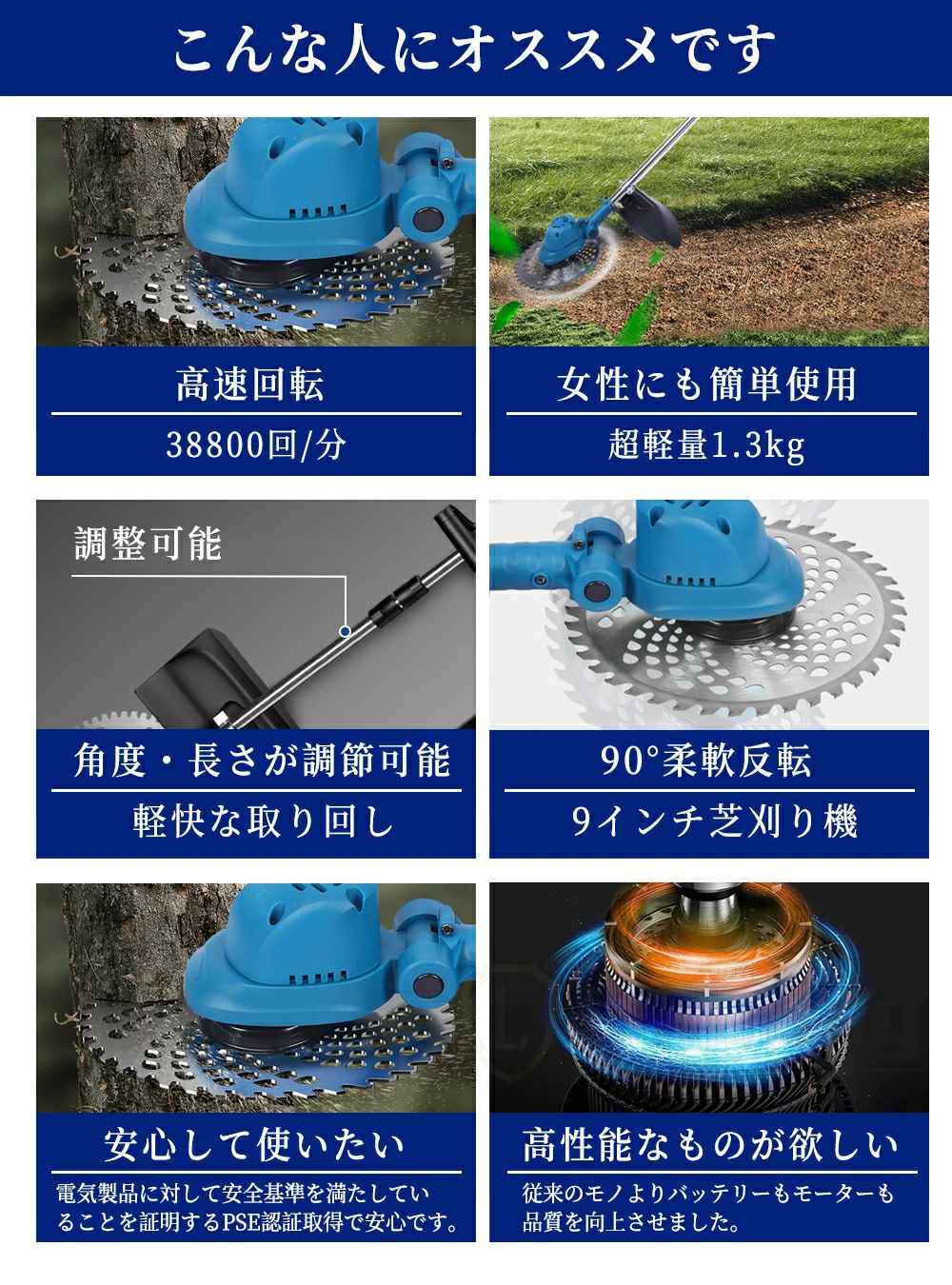 こんな人にオススメです

高速回転

38800回/分

女性にも簡単使用

超軽量1.3kg

調整可能

角度・長さが調節可能

軽快な取り回し

90°柔軟反転

9インチ芝刈り機

安心して使いたい

電気製品に対して安全基準を満たしていることを証明するPSE認証取得で安心です。

高性能なものが欲しい

従来のモノよりバッテリーもモーターも品質を向上させました。