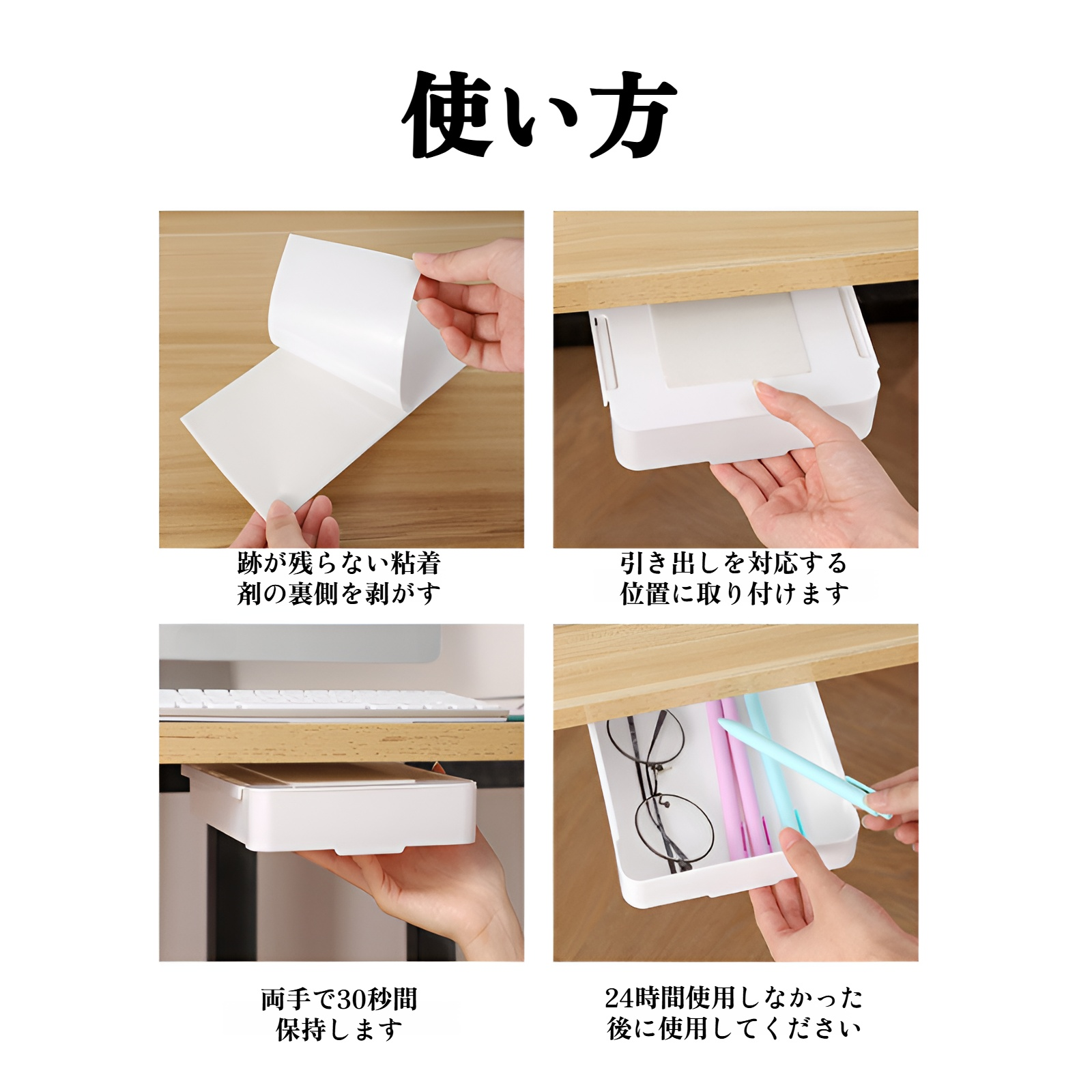 使い方

跡が残らない粘着剤の裏側を剥がす

引き出しを対応する位置に取り付けます

両手で30秒間保持します

24時間使用しなかった後に使用してください