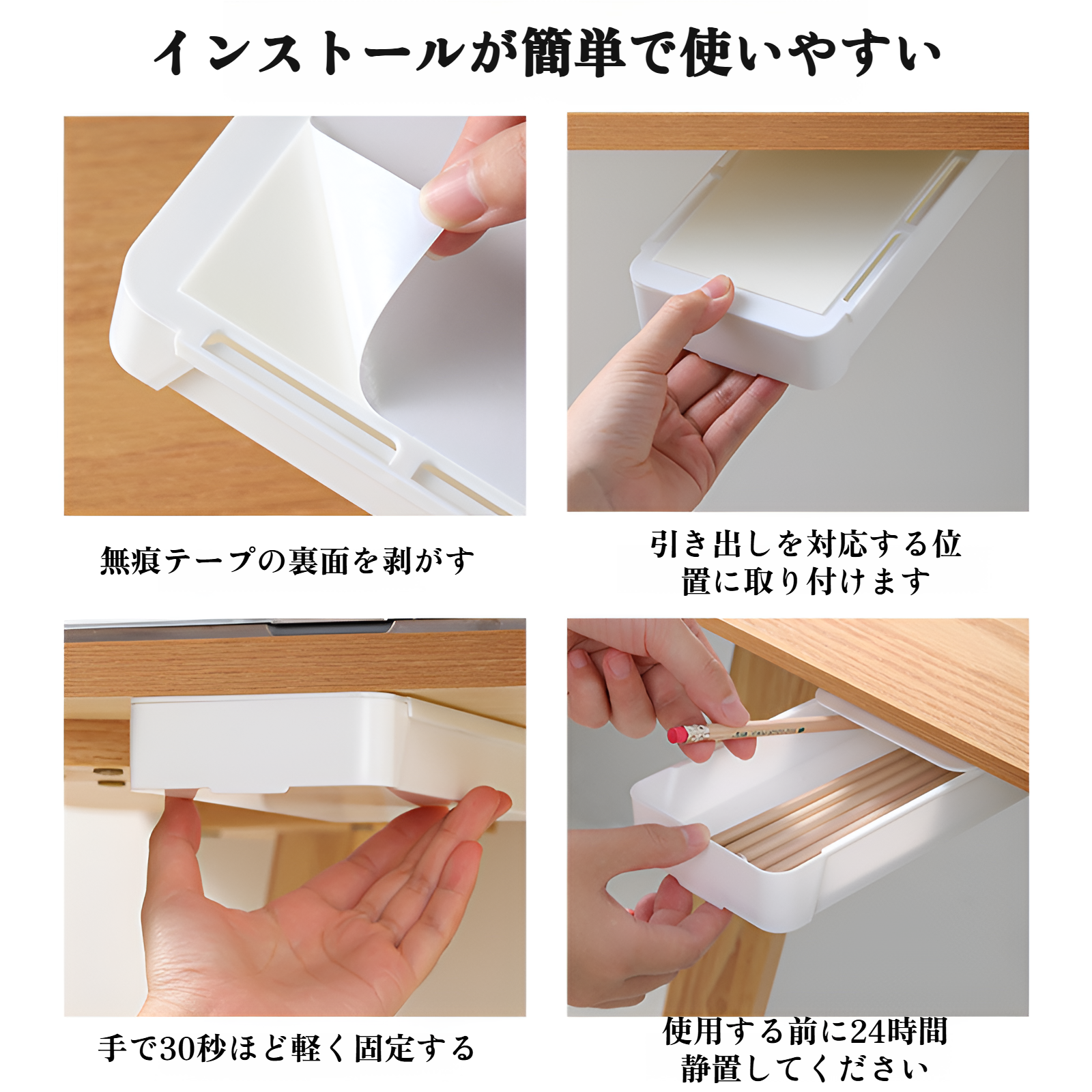 インストールが簡単で使いやすい

無痕テープの裏面を剥がす

引き出しを対応する位置に取り付けます

手で30秒ほど軽く固定する

使用する前に24時間静置してください