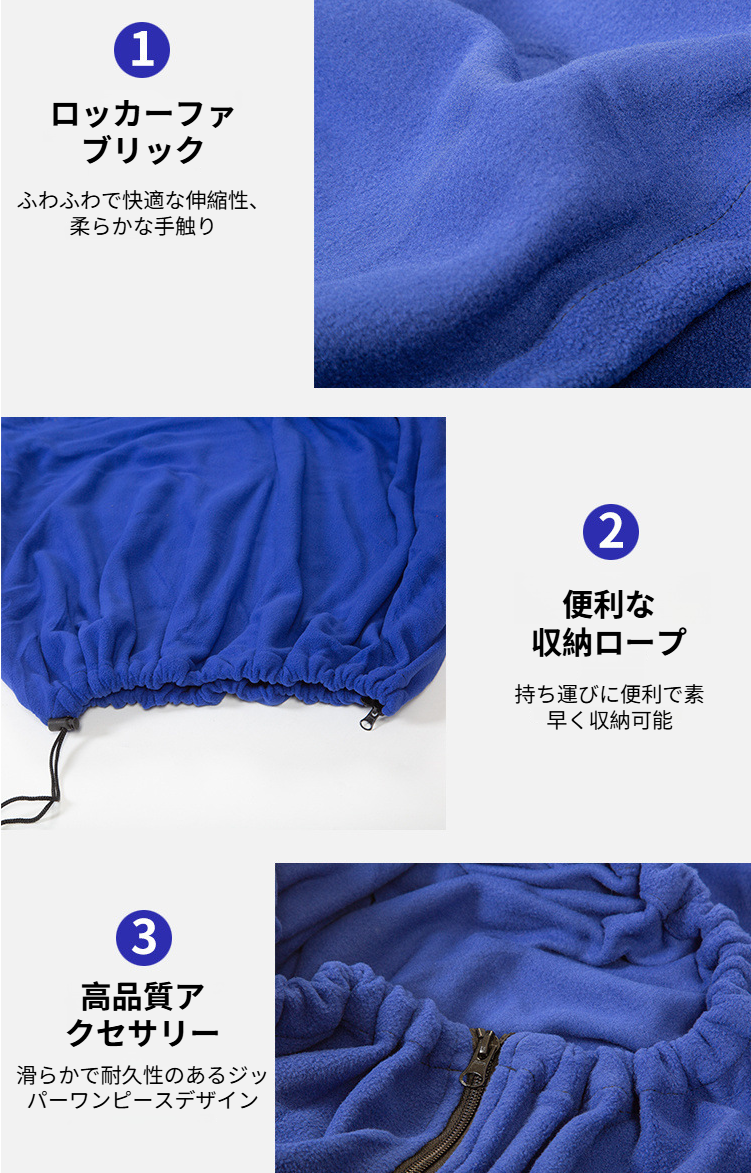 1

ロッカーファブリック

ふわふわで快適な伸縮性、柔らかな手触り

2

便利な収納ロープ

持ち運びに便利で素早く収納可能

3

高品質アクセサリー

滑らかで耐久性のあるジッパーワンピースデザイン