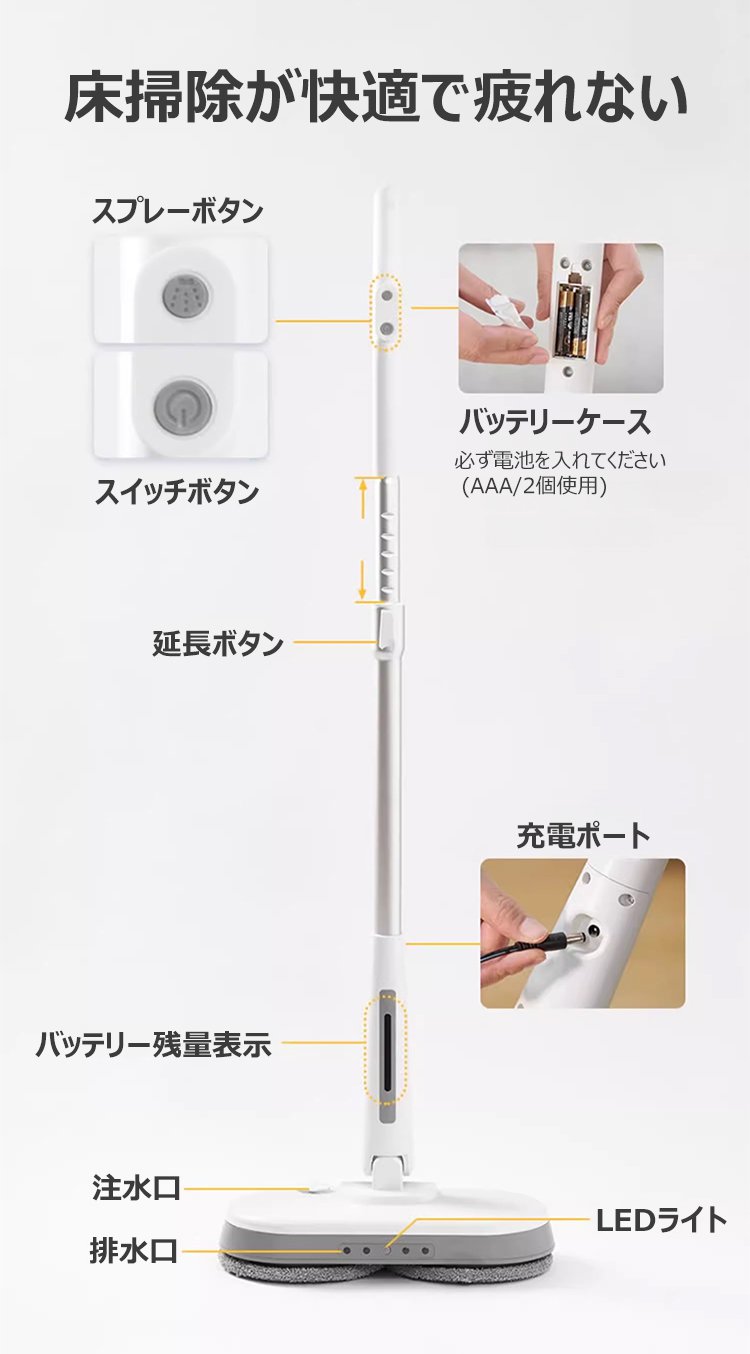 床掃除が快適で疲れない

スプレーボタン

スイッチボタン

バッテリーケース

必ず電池を入れてください（AAA/2個使用）

延長ボタン

充電ポート

バッテリー残量表示

注水口

排水口

LEDライト