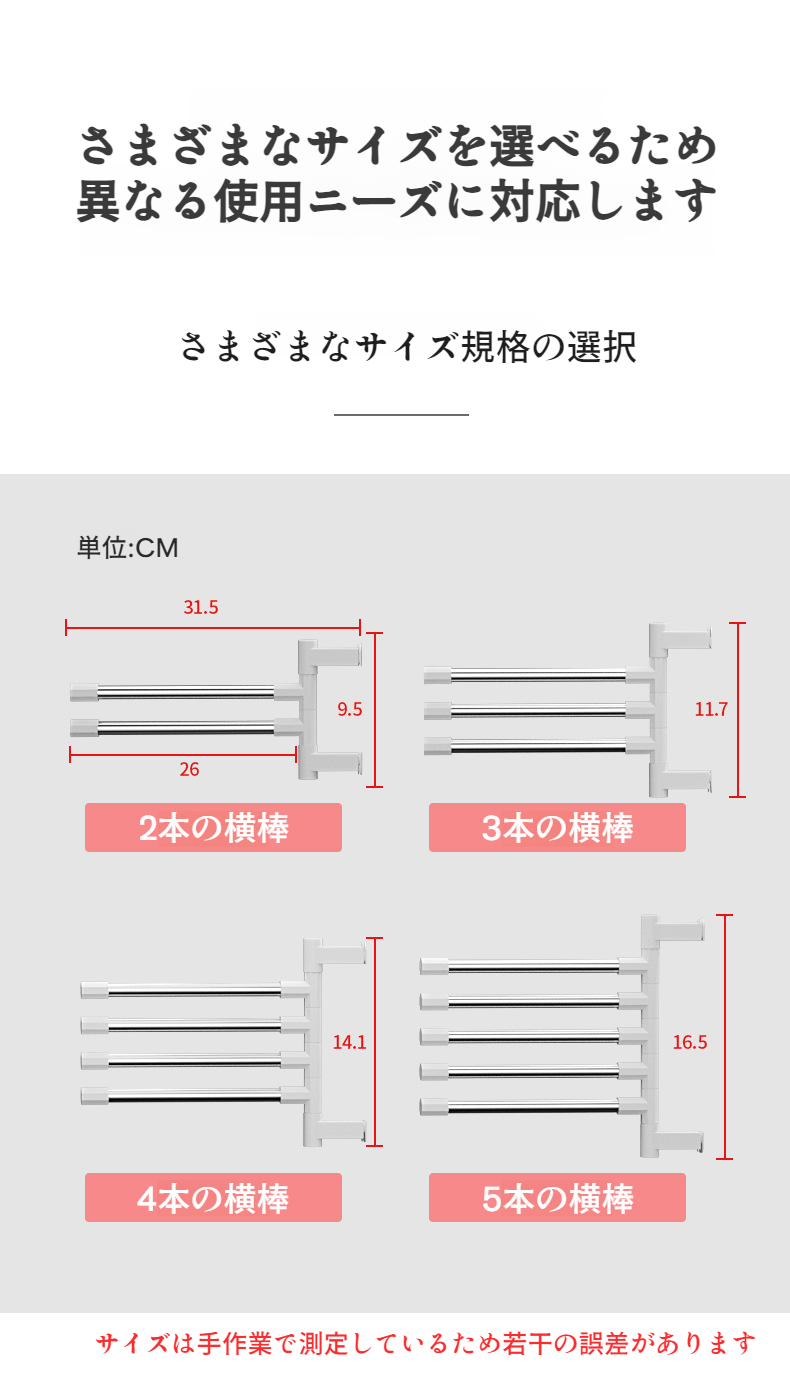 さまざまなサイズを選べるため
異なる使用ニーズに対応します

さまざまなサイズ規格の選択

単位:CM

31.5

9.5

26

2本の横棒

11.7

3本の横棒

14.1

4本の横棒

16.5

5本の横棒

サイズは手作業で測定しているため若干の誤差があります