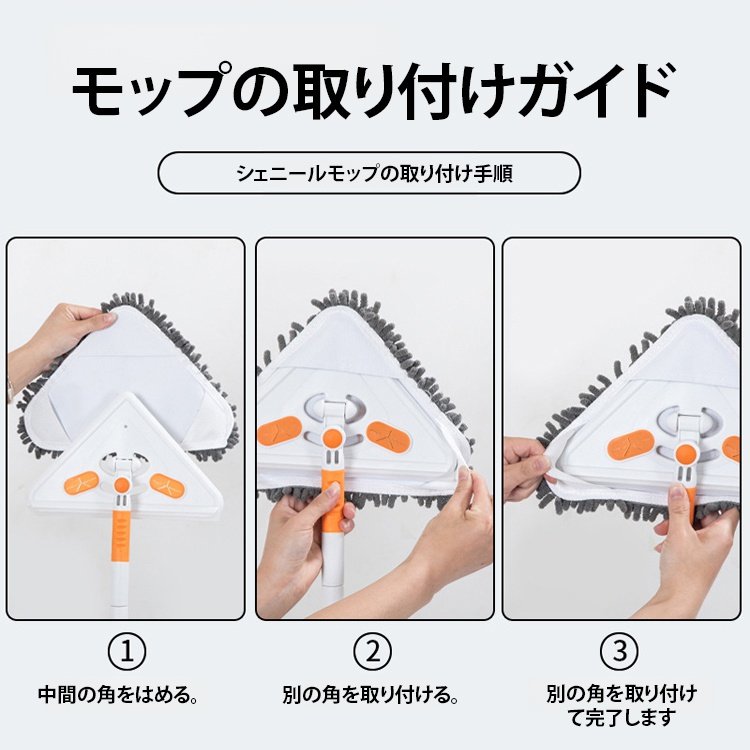 モップの取り付けガイド

シェニールモップの取り付け手順

①
中間の角をはめる。

②
別の角を取り付ける。

③
別の角を取り付けて完了します