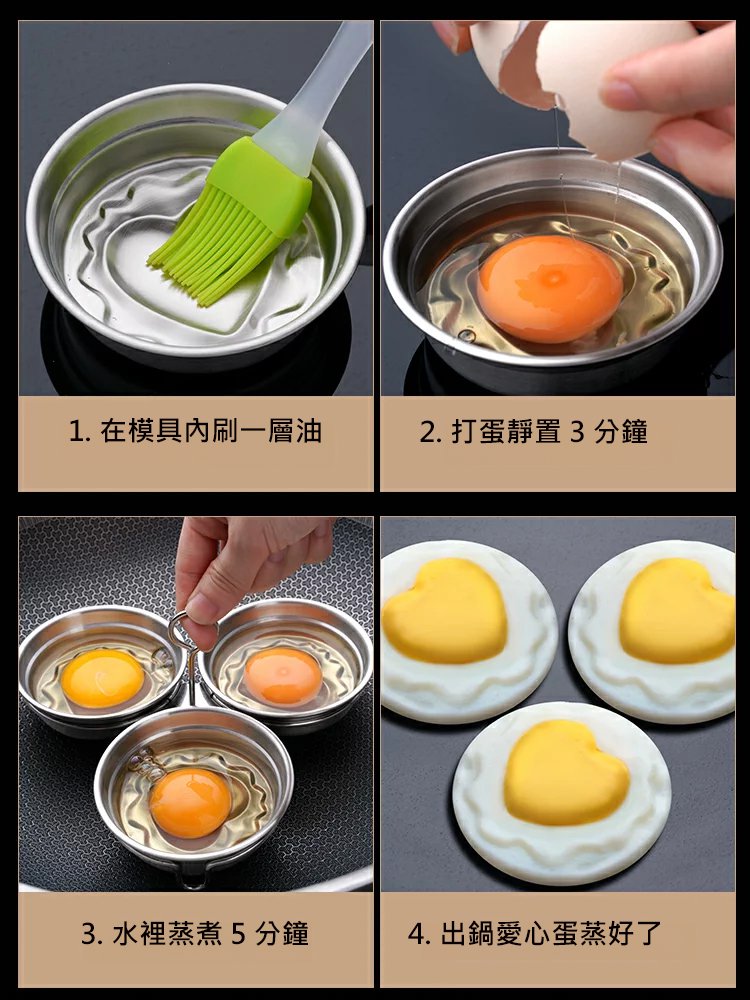 1. 在模具內刷一層油

2. 打蛋靜置 3 分鐘

3. 水裡蒸煮 5 分鐘

4. 出鍋愛心蛋蒸好了