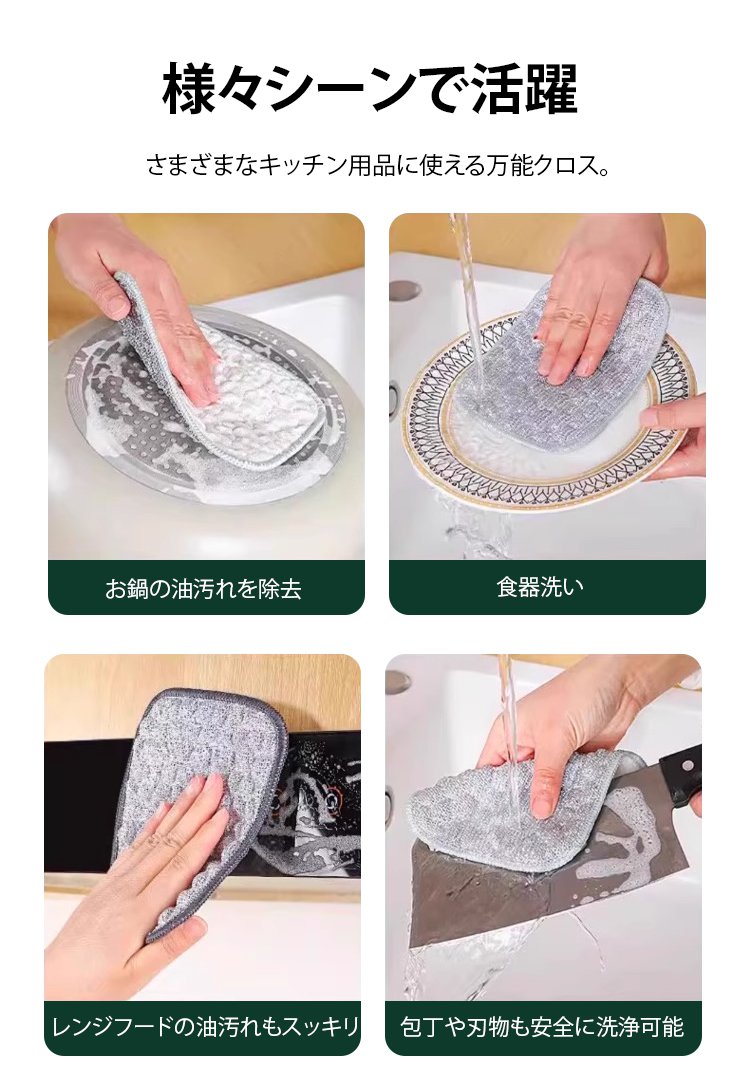 様々シーンで活躍

さまざまなキッチン用品に使える万能クロス。

お鍋の油汚れを除去

食器洗い

レンジフードの油汚れもスッキリ

包丁や刃物も安全に洗浄可能