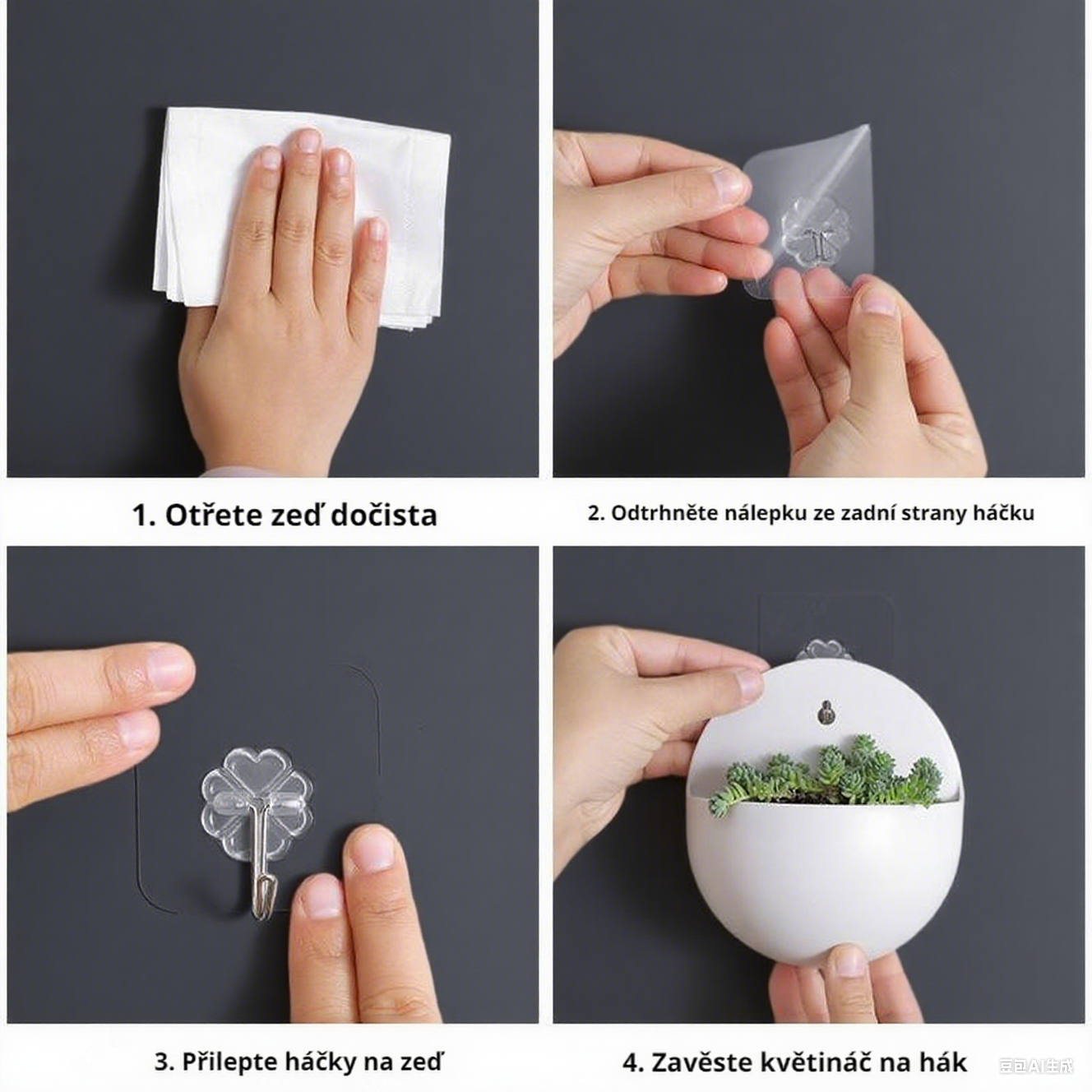 1. Otřete zeď dočista

2. Odtrhněte nálepku ze zadní strany háčku

3. Přilepte háčky na zeď

4. Zavěste květináč na hák

豆包AI生成