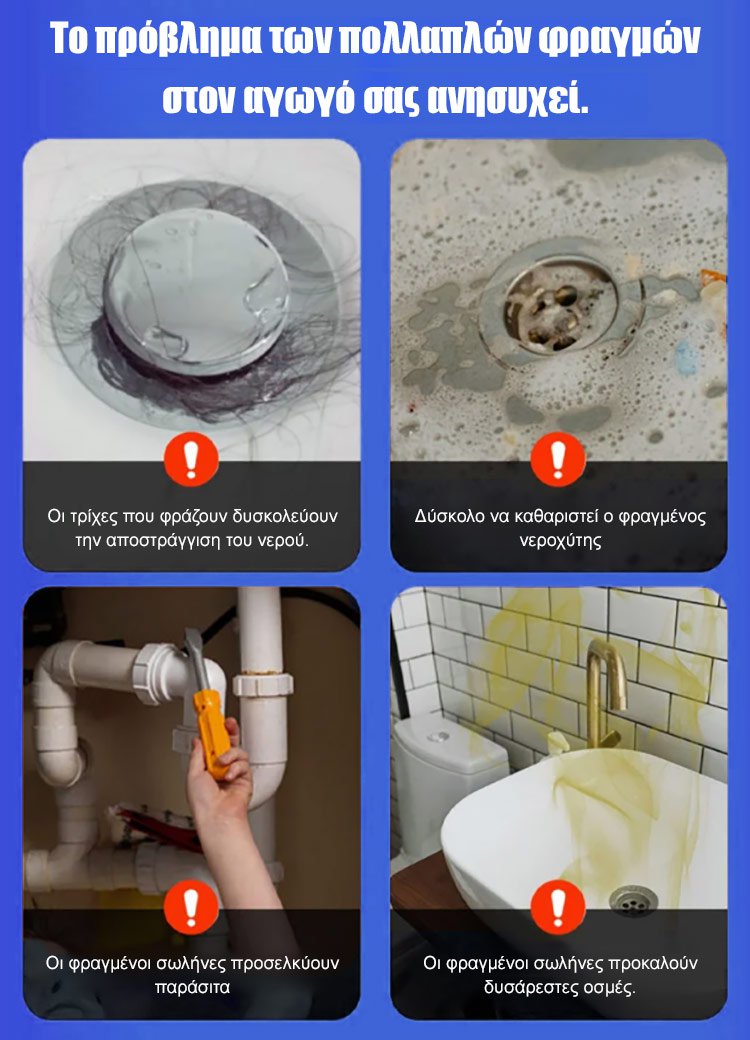 Το πρόβλημα των πολλαπλών φραγμών στον αγωγό σας ανησυχεί.

Οι τρίχες που φράζουν δυσκολεύουν την αποστράγγιση του νερού.

Δύσκολο να καθαριστεί ο φραγμένος νεροχύτης

Οι φραγμένοι σωλήνες προσελκύουν παράσιτα

Οι φραγμένοι σωλήνες προκαλούν δυσάρεστες οσμές.