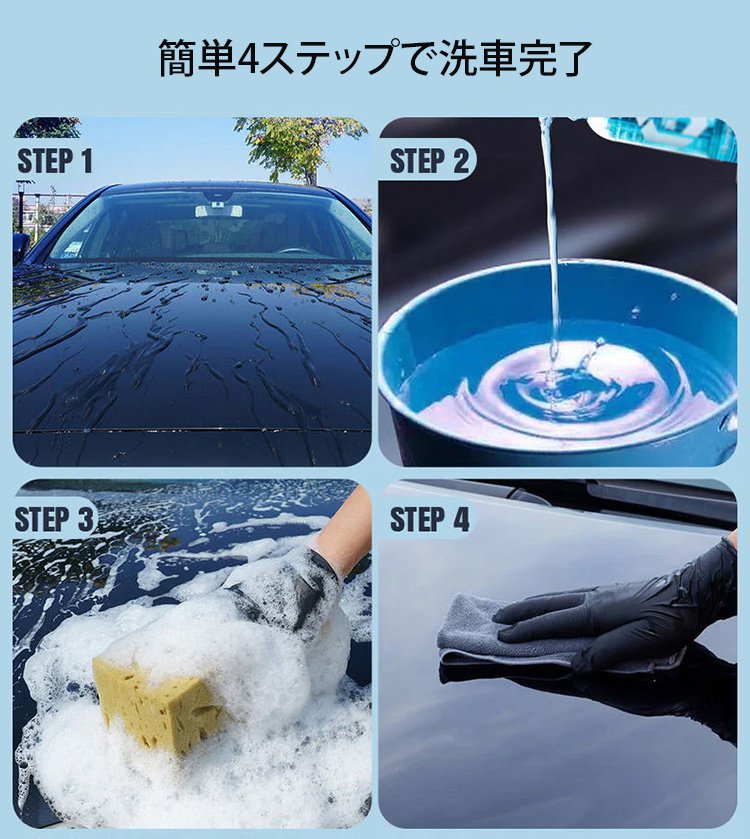 簡単4ステップで洗車完了

STEP 1

STEP 2

STEP 3

STEP 4