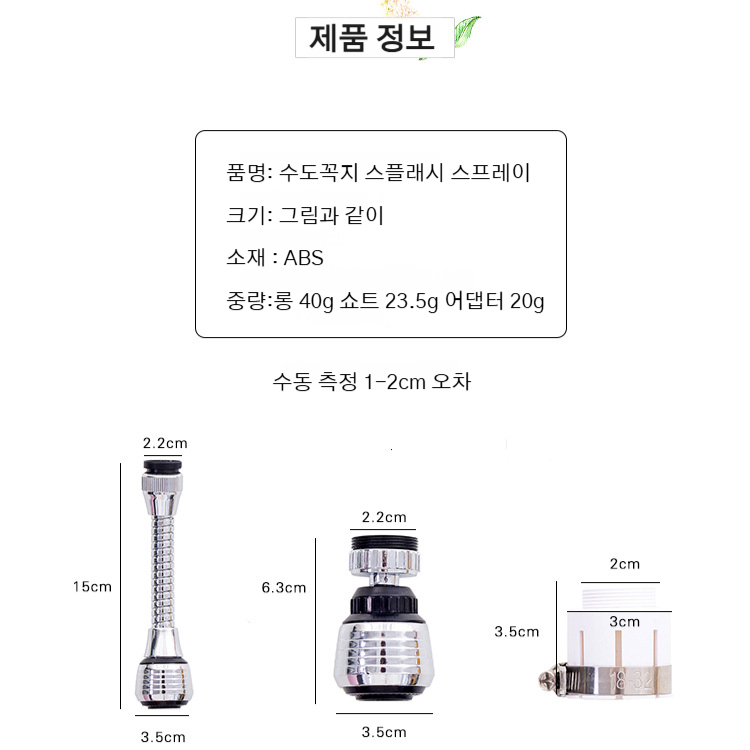 제품 정보

품명: 수도꼭지 스플래시 스프레이

크기: 그림과 같이

소재 : ABS

중량:롱 40g 쇼트 23.5g 어댑터 20g

수동 측정 1-2cm 오차

2.2cm

15cm

3.5cm

2.2cm

6.3cm

3.5cm

2cm

3cm

3.5cm

18-32