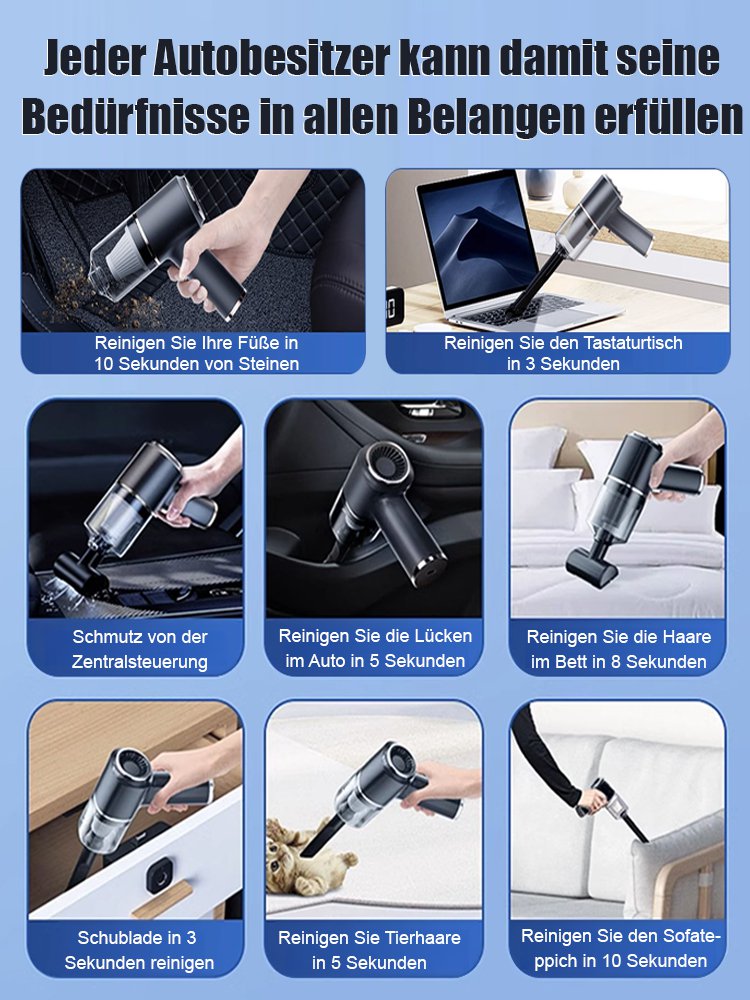 Jeder Autobesitzer kann damit seine Bedürfnisse in allen Belangen erfüllen

Reinigen Sie Ihre Füße in 10 Sekunden von Steinen

Reinigen Sie den Tastaturtisch in 3 Sekunden

Schmutz von der Zentralsteuerung

Reinigen Sie die Lücken im Auto in 5 Sekunden

Reinigen Sie die Haare im Bett in 8 Sekunden

Schublade in 3 Sekunden reinigen

Reinigen Sie Tierhaare in 5 Sekunden

Reinigen Sie den Sofateppich in 10 Sekunden